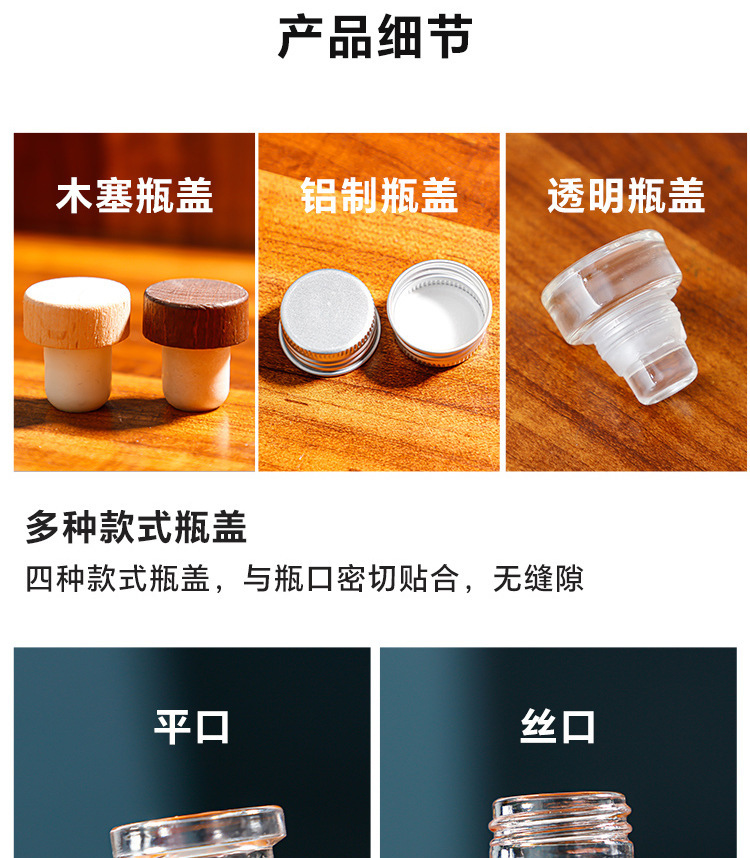 产品细节

木塞瓶盖

铝制瓶盖

透明瓶盖

多种款式瓶盖

四种款式瓶盖，与瓶口密切贴合，无缝隙

平口

丝口