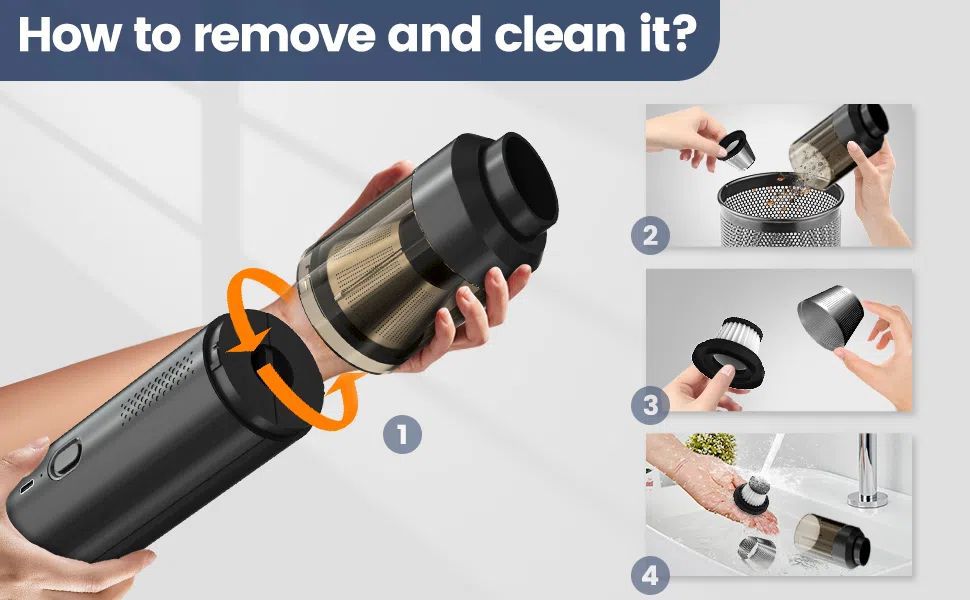 How to remove and clean it?

1

2

3

4