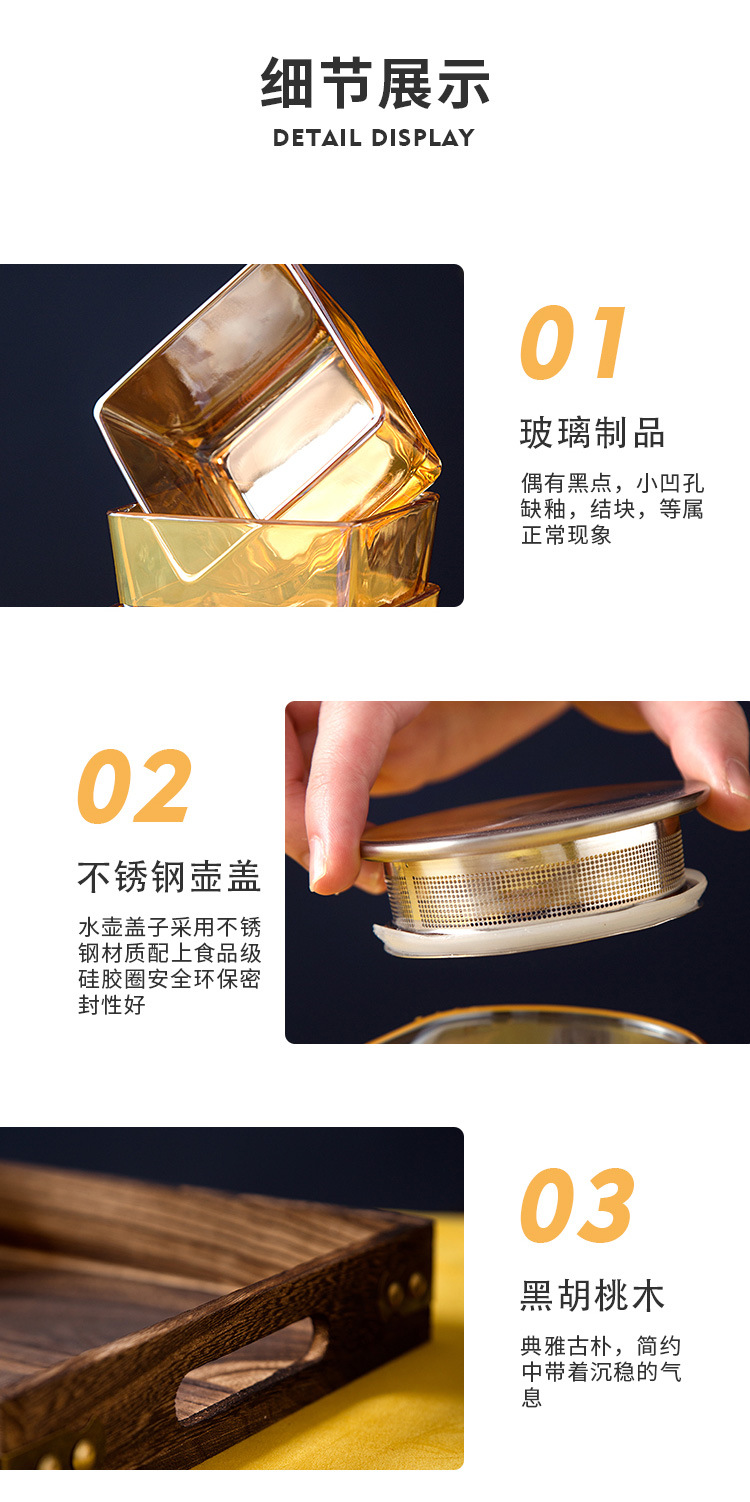 细节展示
DETAIL DISPLAY

01
玻璃制品
偶有黑点，小凹孔缺釉，结块，等属正常现象

02
不锈钢壶盖
水壶盖子采用不锈钢材质配上食品级硅胶圈安全环保密封性好

03
黑胡桃木
典雅古朴，简约中带着沉稳的气息