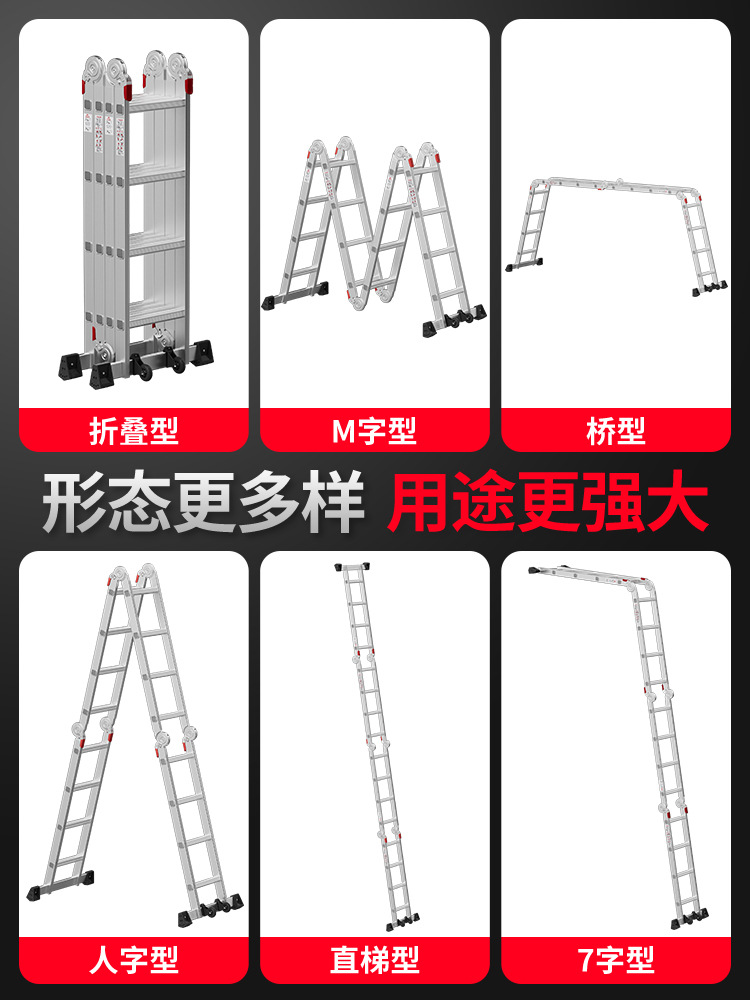 折叠型

M字型

桥型

形态更多样 用途更强大

人字型

直梯型

7字型