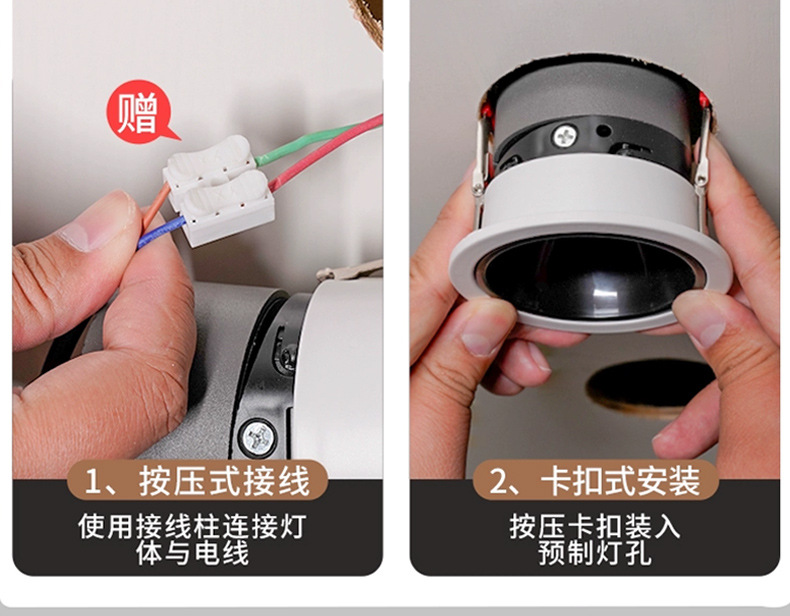 赠

1、按压式接线

使用接线柱连接灯体与电线

2、卡扣式安装

按压卡扣装入预制灯孔