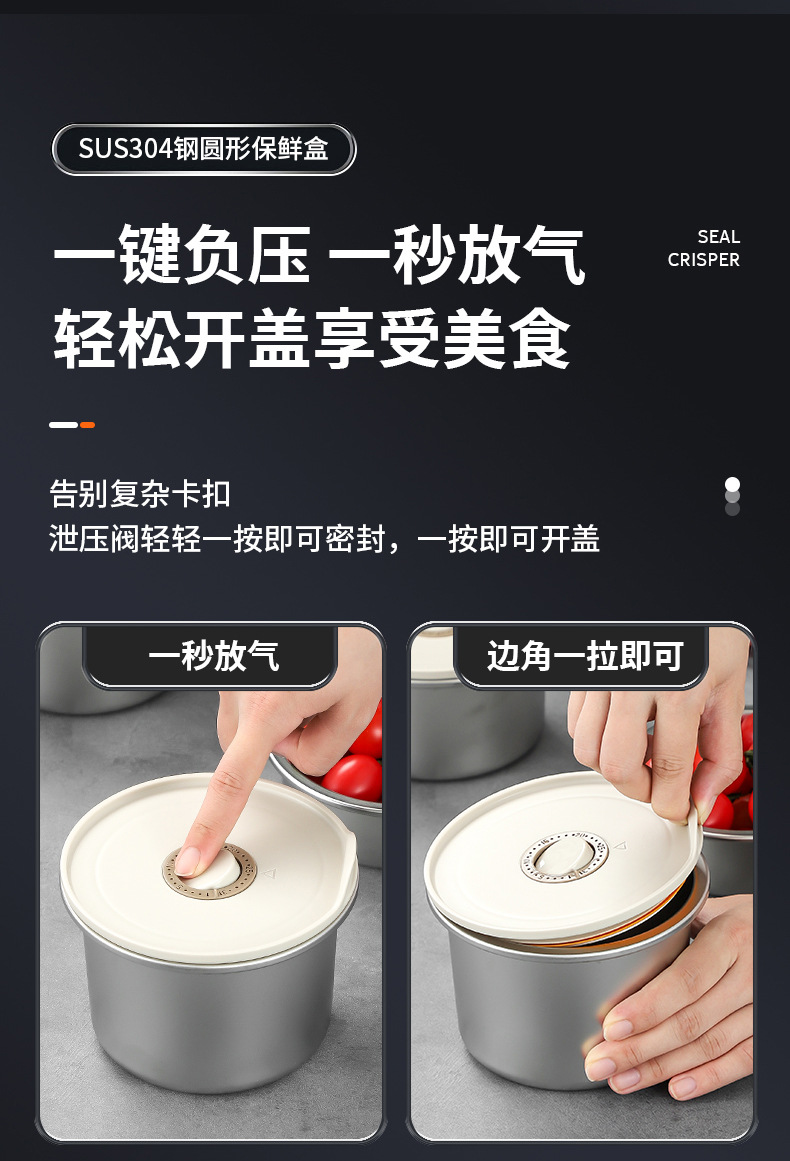 SUS304钢圆形保鲜盒

一键负压 一秒放气
轻松开盖享受美食

SEAL
CRISPER

告别复杂卡扣
泄压阀轻轻一按即可密封，一按即可开盖

一秒放气

边角一拉即可