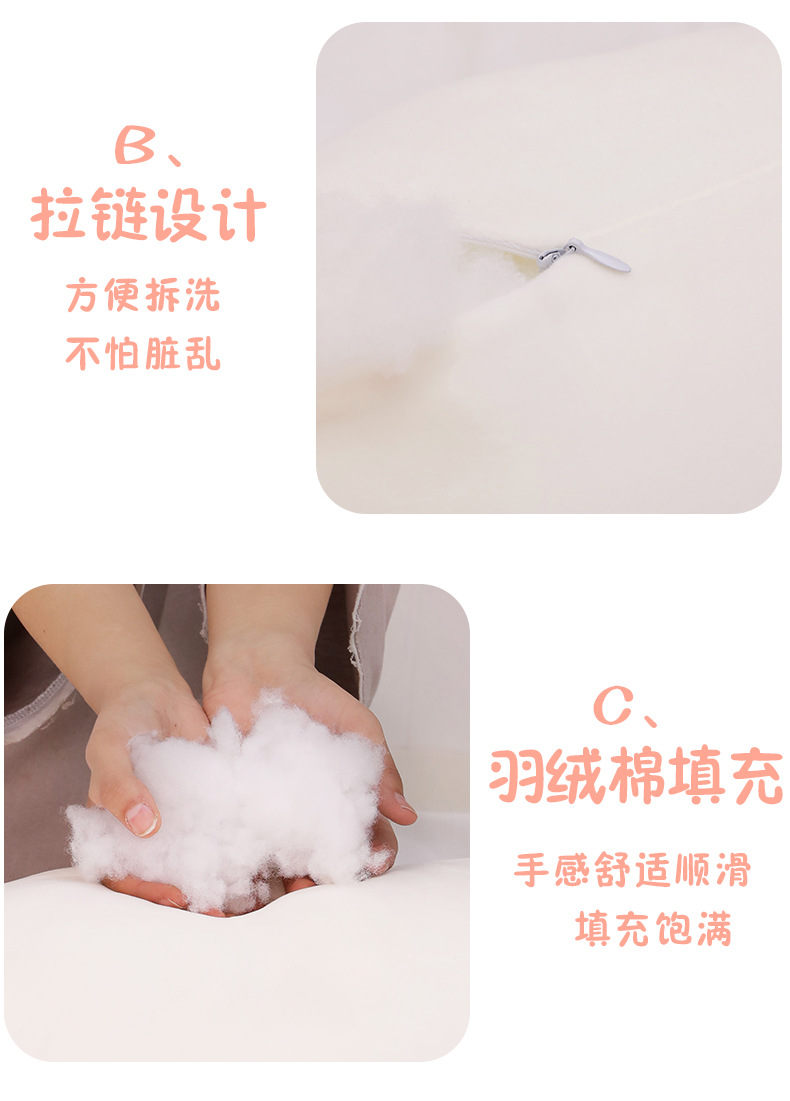 B、
拉链设计
方便拆洗
不怕脏乱

C、
羽绒棉填充
手感舒适顺滑
填充饱满