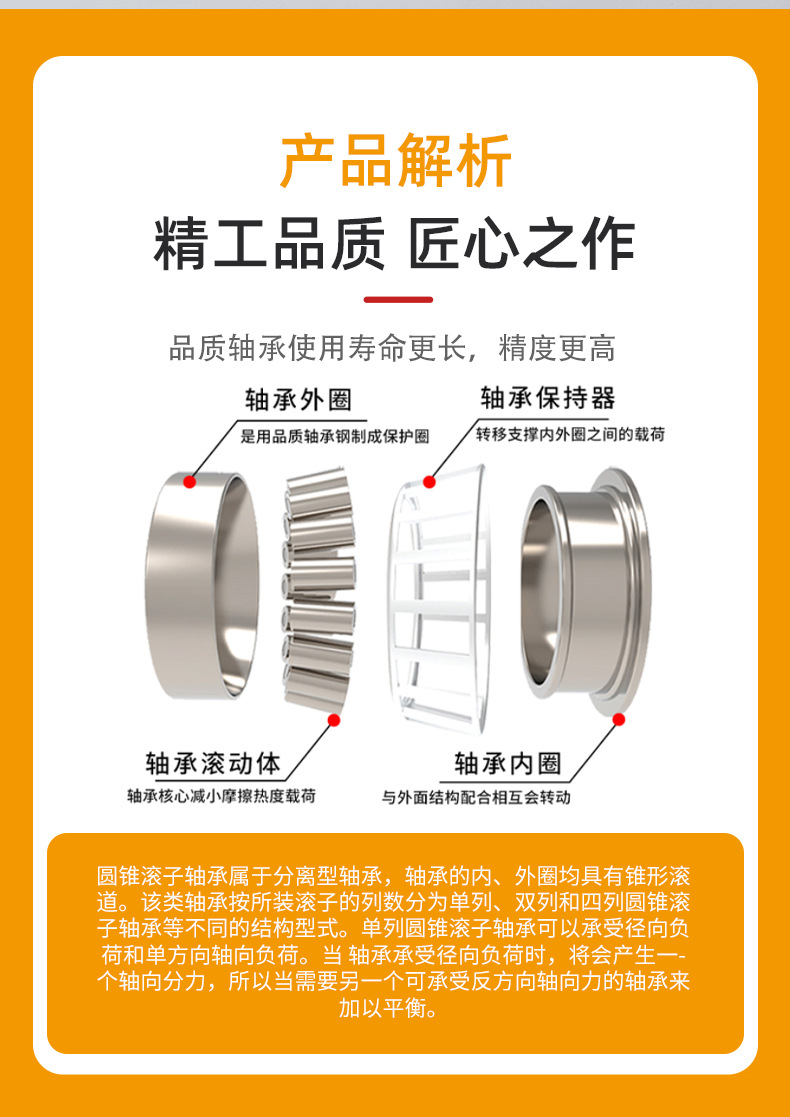 产品解析

精工品质 匠心之作

品质轴承使用寿命更长，精度更高

轴承外圈

是用品质轴承钢制成保护圈

轴承保持器

转移支撑内外圈之间的载荷

轴承滚动体

轴承核心减小摩擦热度载荷

轴承内圈

与外面结构配合相互会转动

圆锥滚子轴承属于分离型轴承，轴承的内、外圈均具有锥形滚道。该类轴承按所装滚子的列数分为单列、双列和四列圆锥滚子轴承等不同的结构型式。单列圆锥滚子轴承可以承受径向负荷和单方向轴向负荷。当 轴承承受径向负荷时，将会产生一-个轴向分力，所以当需要另一个可承受反方向轴向力的轴承来加以平衡。