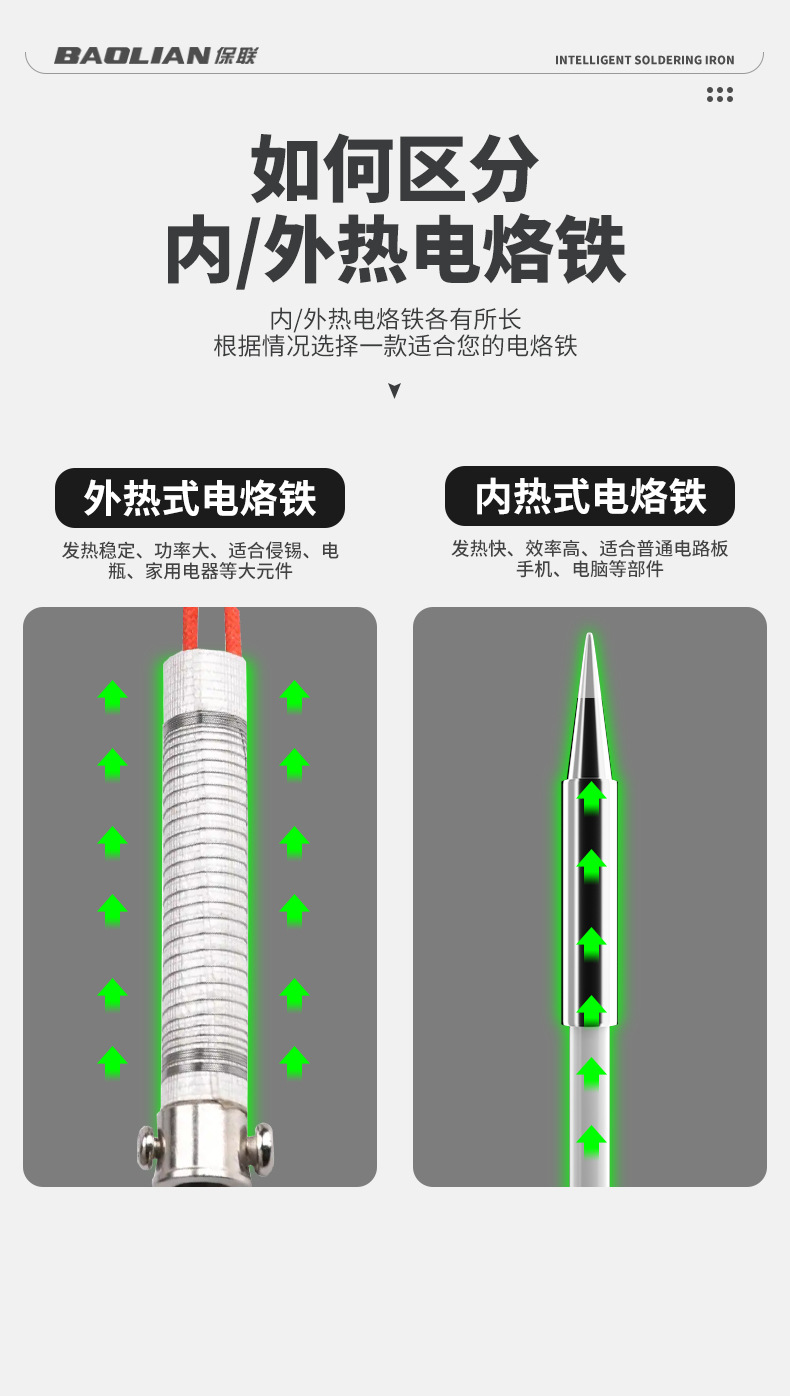 BAOLIAN 保联

INTELLIGENT SOLDERING IRON

如何区分
内/外热电烙铁

内/外热电烙铁各有所长
根据情况选择一款适合您的电烙铁

外热式电烙铁

发热稳定、功率大、适合侵锡、电瓶、家用电器等大元件

内热式电烙铁

发热快、效率高、适合普通电路板手机、电脑等部件