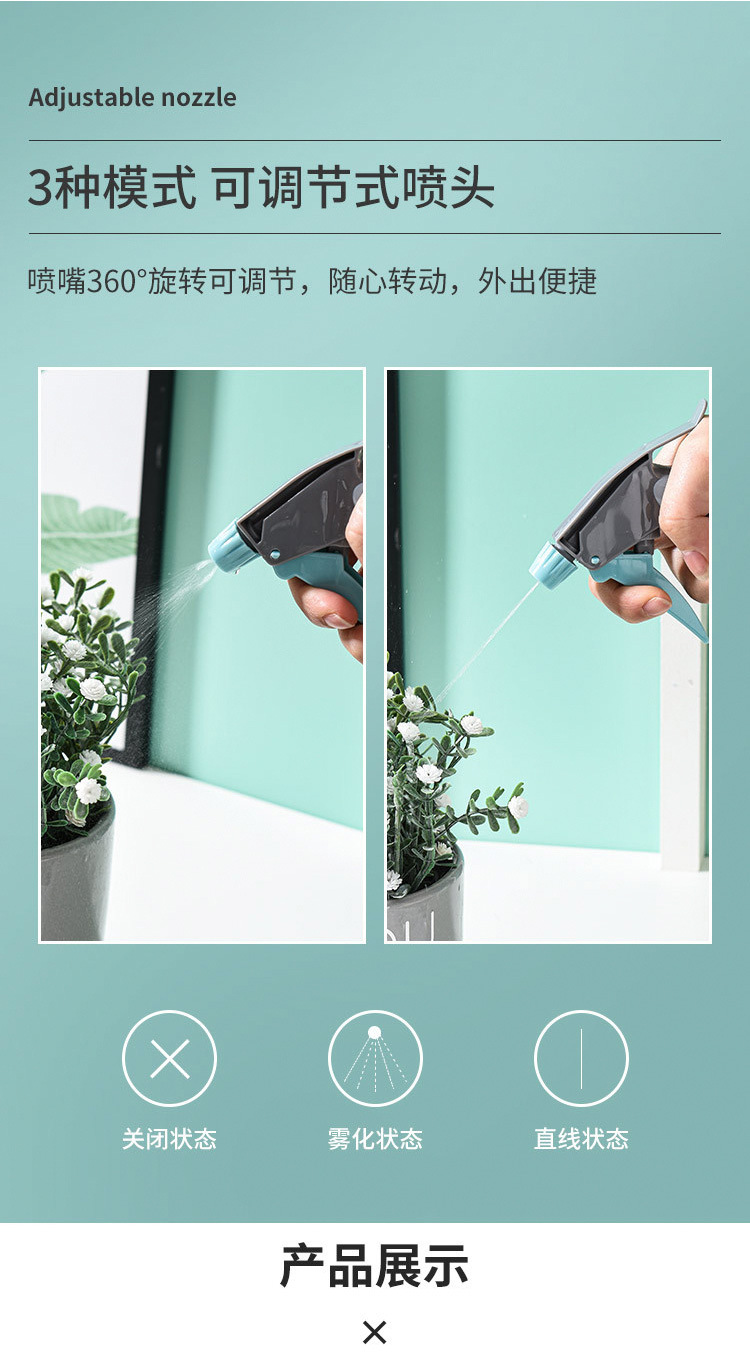 Adjustable nozzle

3种模式 可调节式喷头

喷嘴360°旋转可调节，随心转动，外出便捷

关闭状态

雾化状态

直线状态

产品展示

×