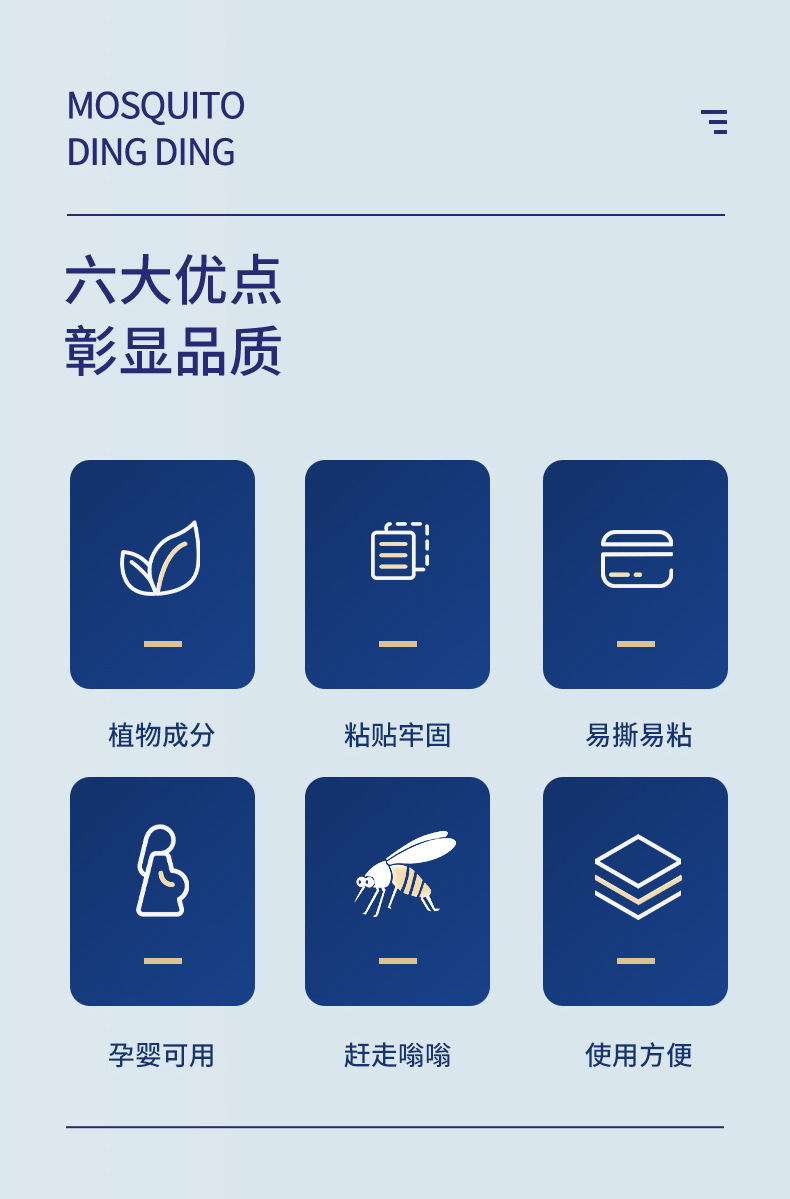 MOSQUITO
DING DING

六大优点
彰显品质

植物成分

粘贴牢固

易撕易粘

孕婴可用

赶走嗡嗡

使用方便