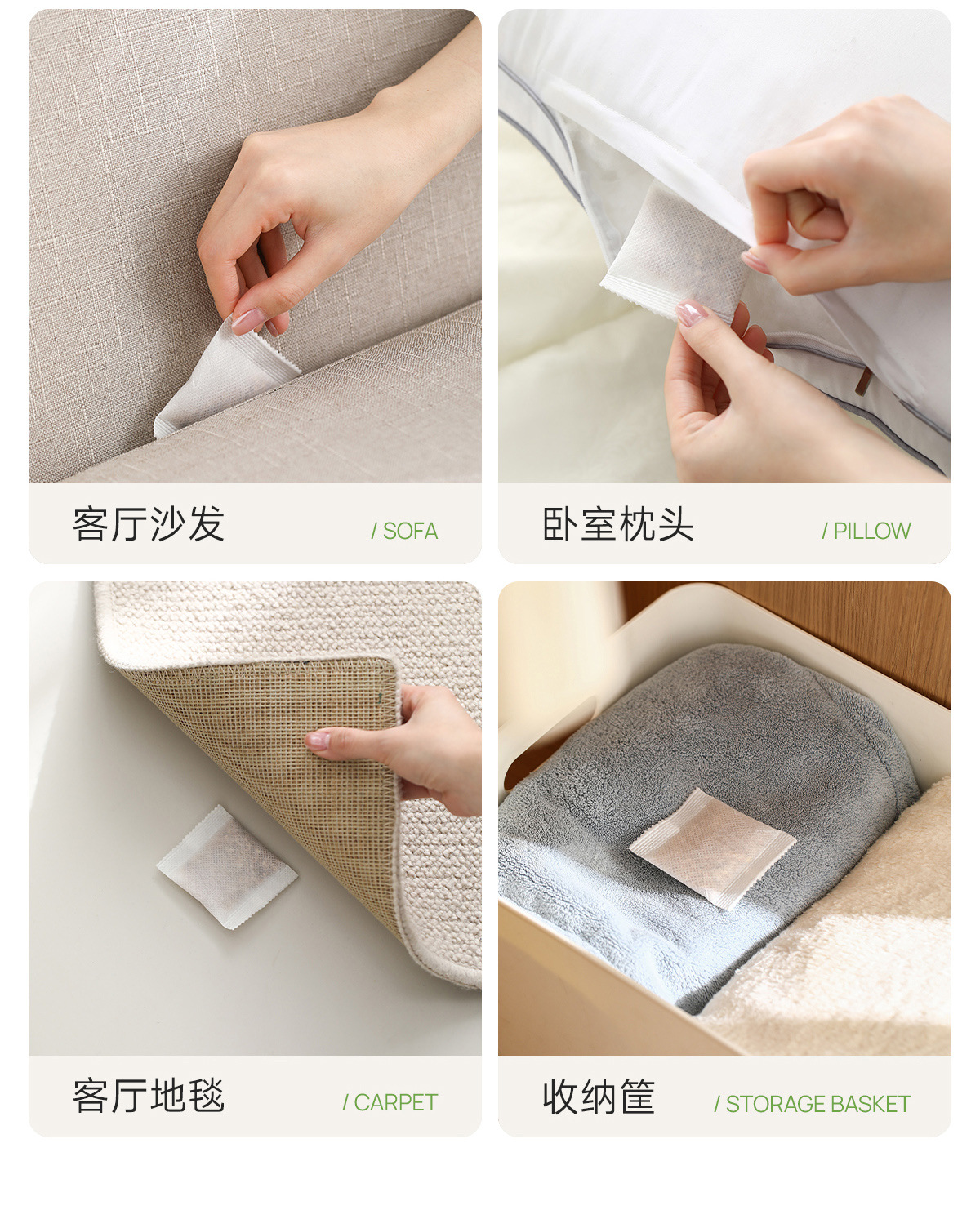 客厅沙发 / SOFA

卧室枕头 / PILLOW

客厅地毯 / CARPET

收纳筐 / STORAGE BASKET