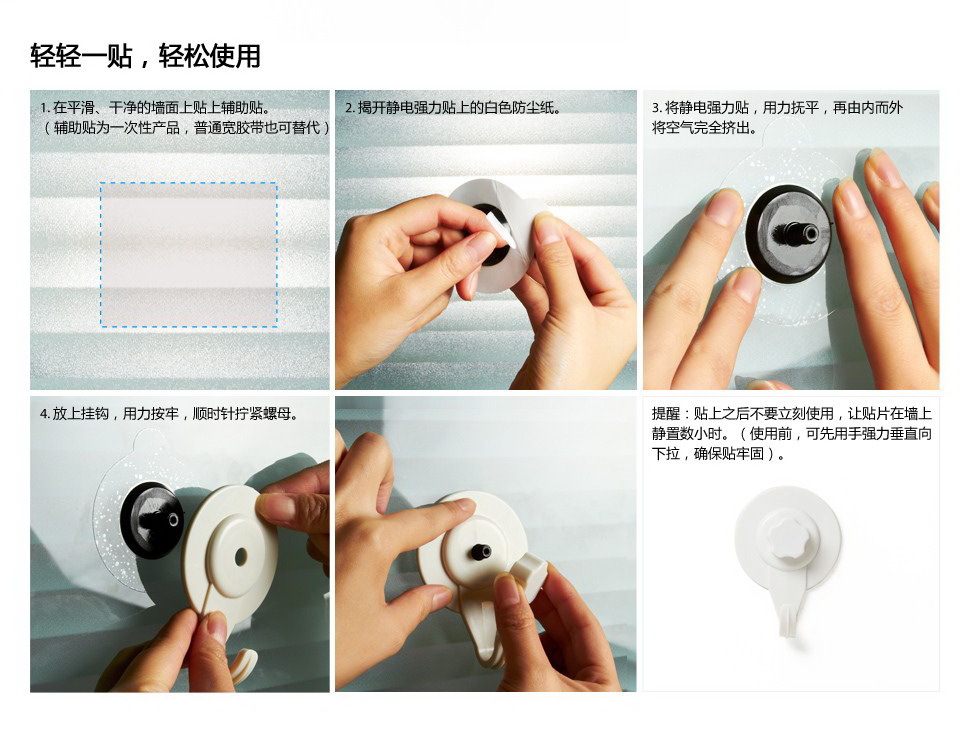 轻轻一贴，轻松使用

1. 在平滑、干净的墙面上贴上辅助贴。
（辅助贴为一次性产品，普通宽胶带也可替代）

2. 揭开静电强力贴上的白色防尘纸。

3. 将静电强力贴，用力抚平，再由内而外将空气完全挤出。

4. 放上挂钩，用力按牢，顺时针拧紧螺母。

提醒：贴上之后不要立刻使用，让贴片在墙上静置数小时。（使用前，可先用手强力垂直向下拉，确保贴牢固）。