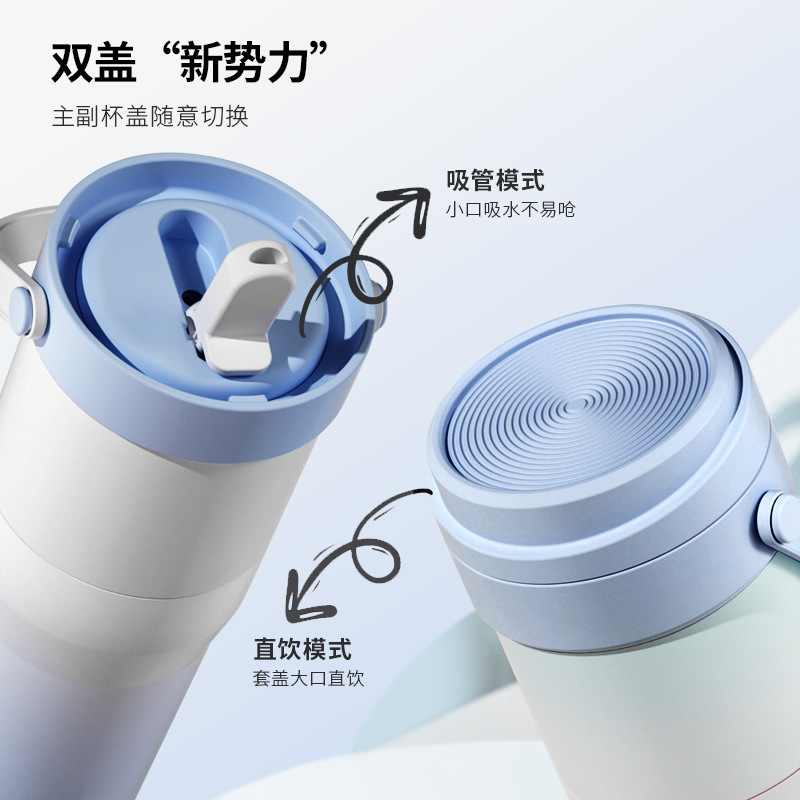 双盖“新势力”

主副杯盖随意切换

吸管模式
小口吸水不易呛

直饮模式
套盖大口直饮