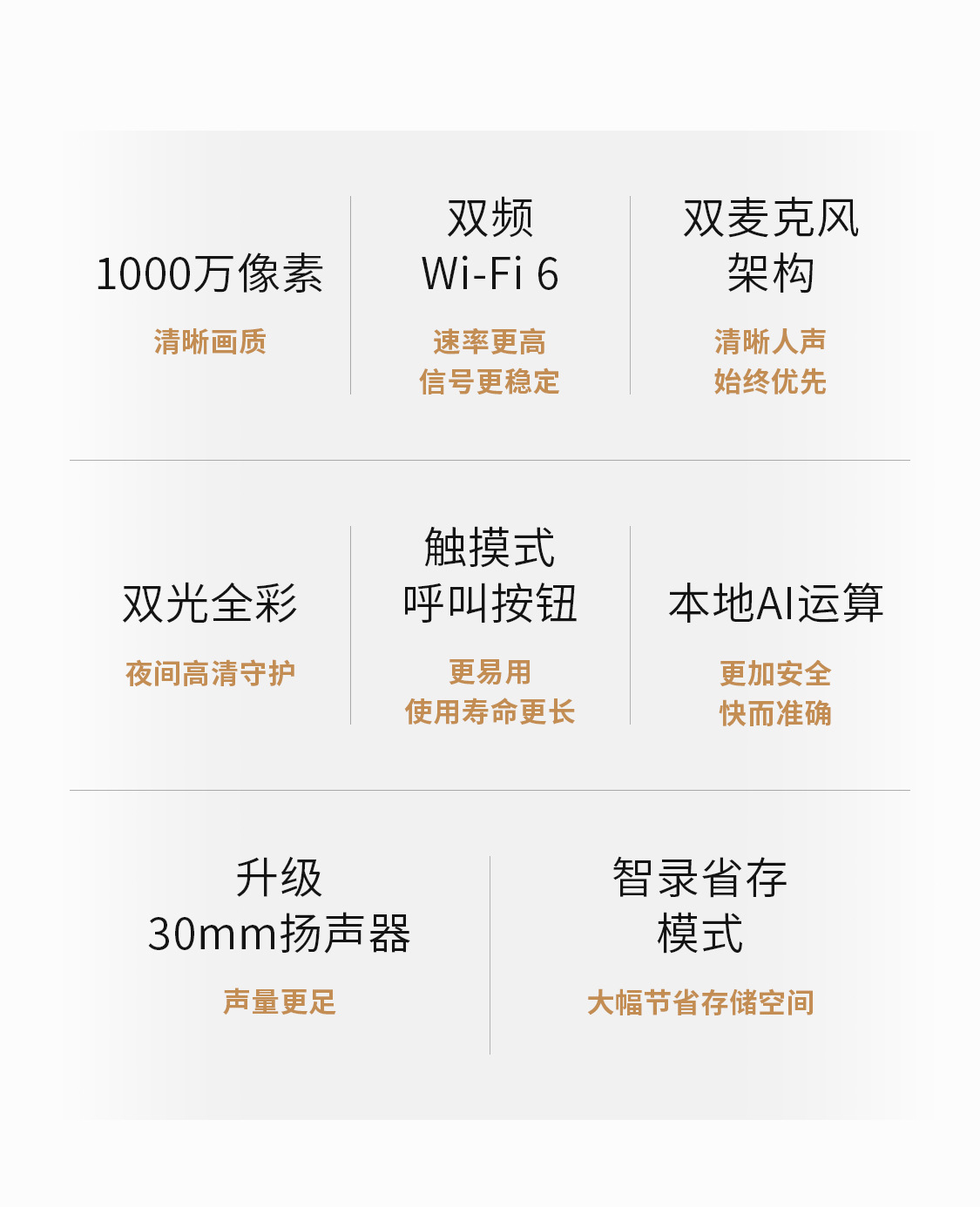 1000万像素

清晰画质

双频
Wi-Fi 6

速率更高
信号更稳定

双麦克风
架构

清晰人声
始终优先

双光全彩

夜间高清守护

触摸式
呼叫按钮

更易用
使用寿命更长

本地AI运算

更加安全
快而准确

升级
30mm扬声器

声量更足

智录省存
模式

大幅节省存储空间