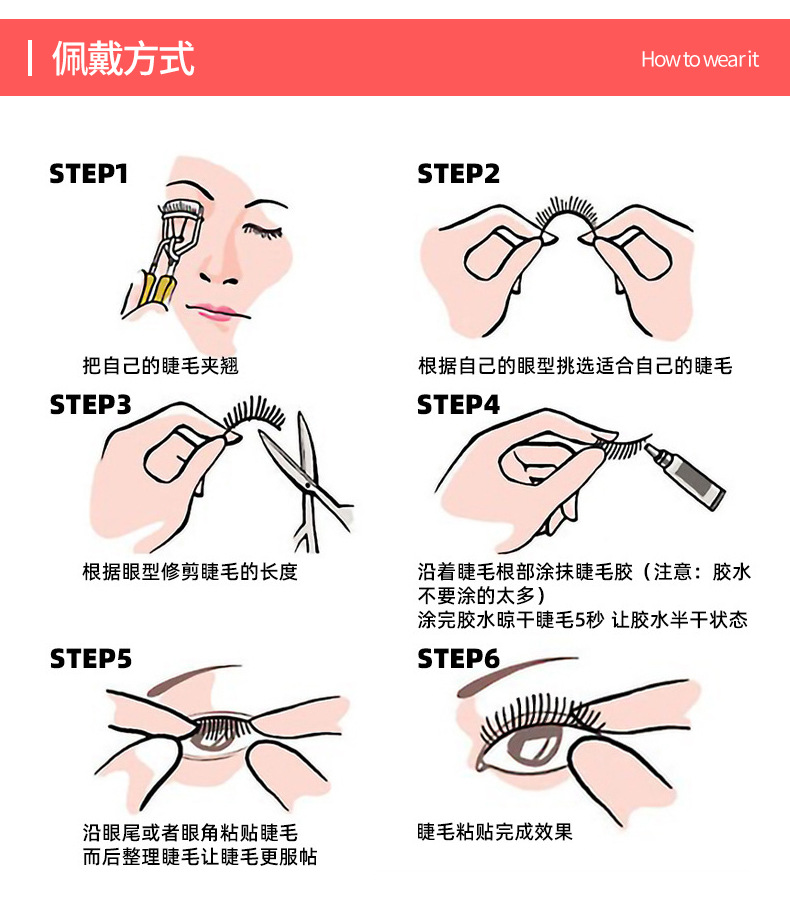 佩戴方式

How to wear it

STEP1

把自己的睫毛夹翘

STEP2

根据自己的眼型挑选适合自己的睫毛

STEP3

根据眼型修剪睫毛的长度

STEP4

沿着睫毛根部涂抹睫毛胶（注意：胶水不要涂的太多）
涂完胶水晾干睫毛5秒 让胶水半干状态

STEP5

沿眼尾或者眼角粘贴睫毛
而后整理睫毛让睫毛更服帖

STEP6

睫毛粘贴完成效果