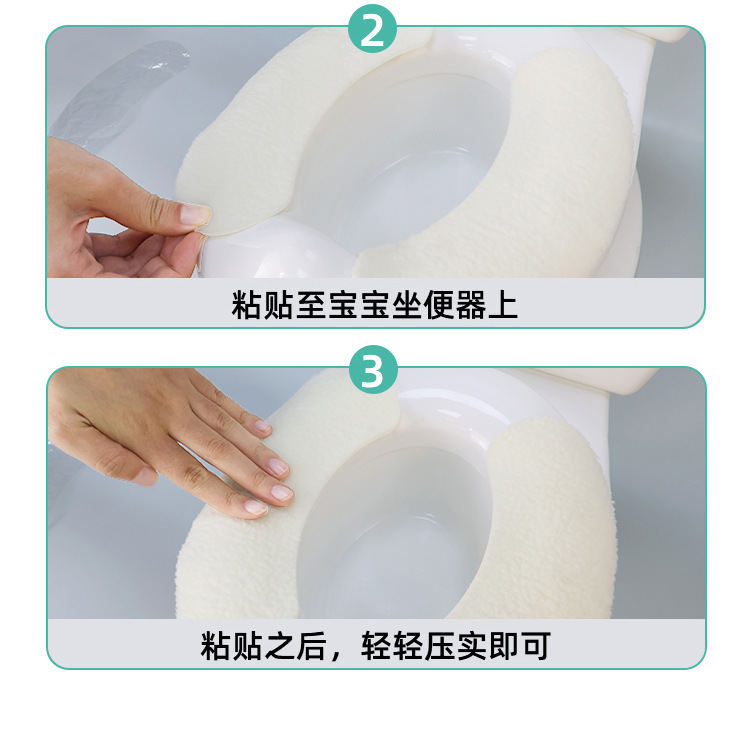 2

粘贴至宝宝坐便器上

3

粘贴之后，轻轻压实即可