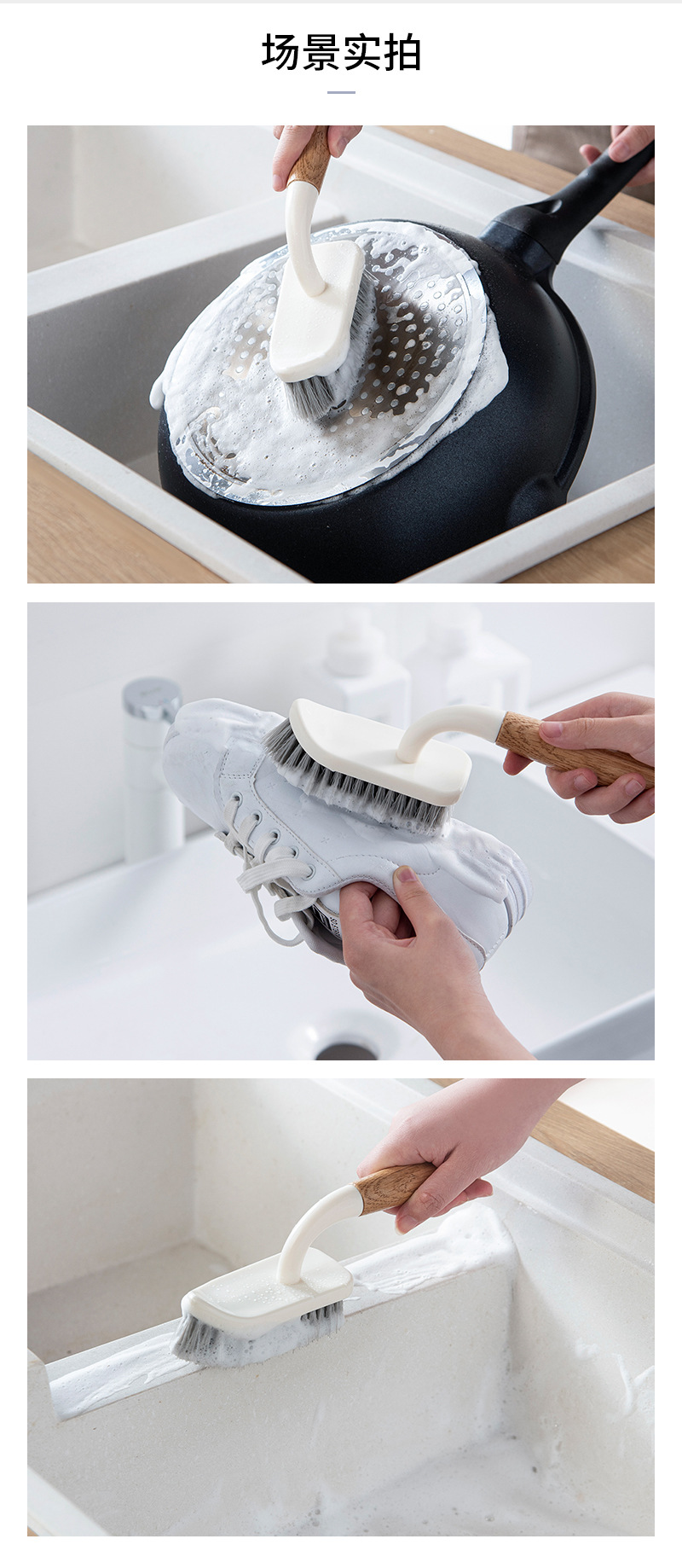 场景实拍