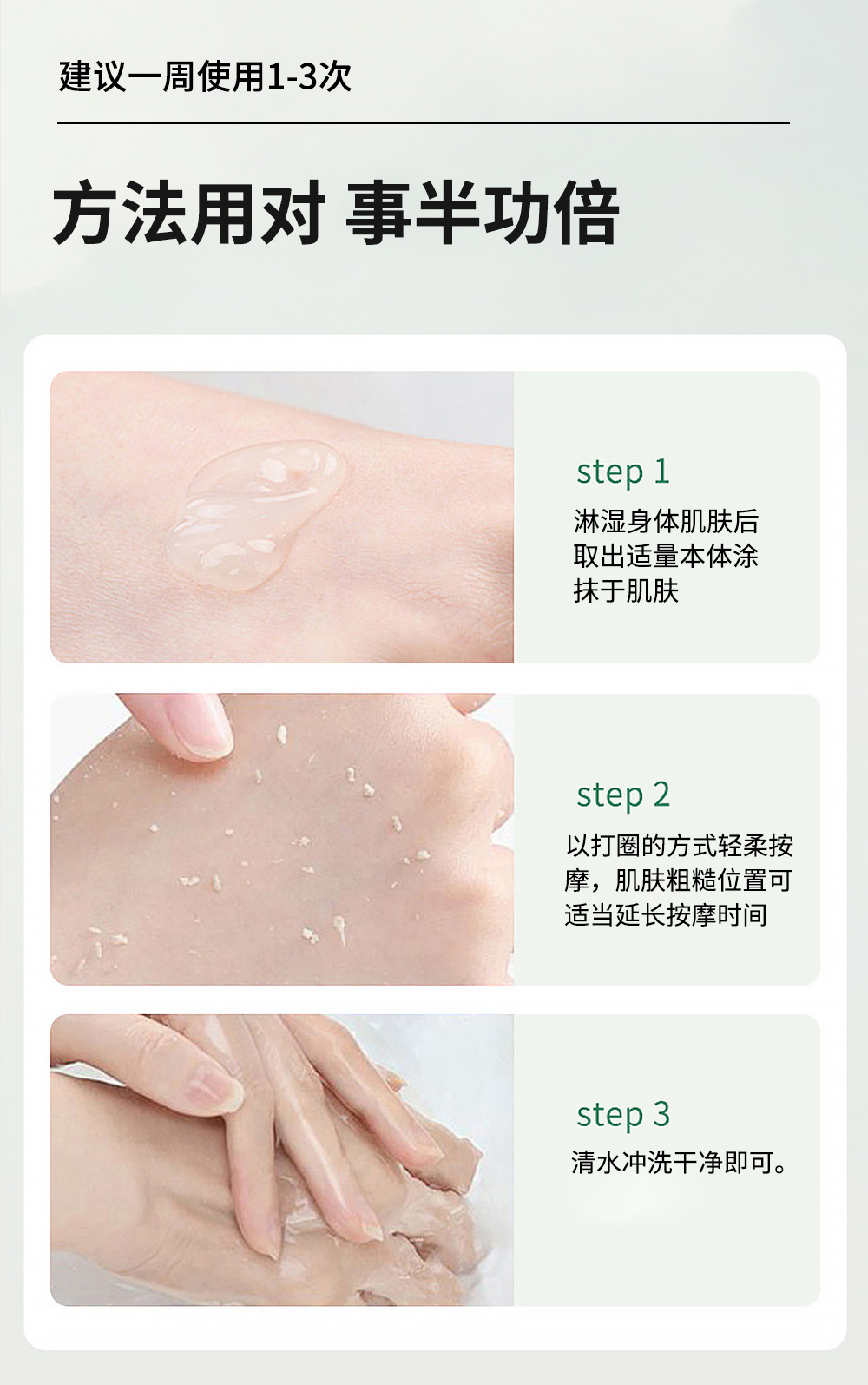 建议一周使用1-3次

方法用对 事半功倍

step 1

淋湿身体肌肤后取出适量本体涂抹于肌肤

step 2

以打圈的方式轻柔按摩，肌肤粗糙位置可适当延长按摩时间

step 3

清水冲洗干净即可。