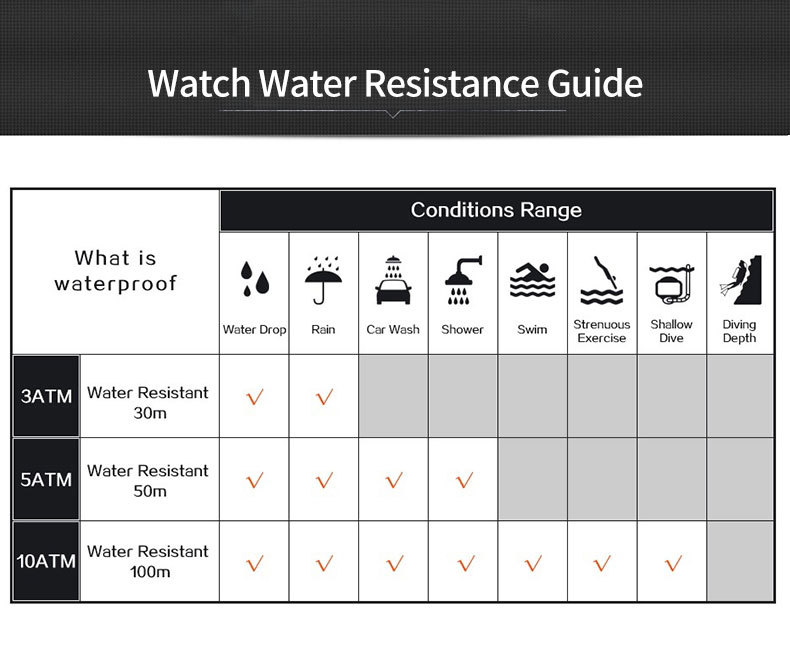 Watch Water Resistance Guide

| What is waterproof | | Conditions Range | | | | | | | |
|---|---|---|---|---|---|---|---|---|---|
| | | Water Drop | Rain | Car Wash | Shower | Swim | Strenuous Exercise | Shallow Dive | Diving Depth |
| 3ATM | Water Resistant 30m | √ | √ | | | | | | |
| 5ATM | Water Resistant 50m | √ | √ | √ | √ | | | | |
| 10ATM | Water Resistant 100m | √ | √ | √ | √ | √ | √ | √ | |