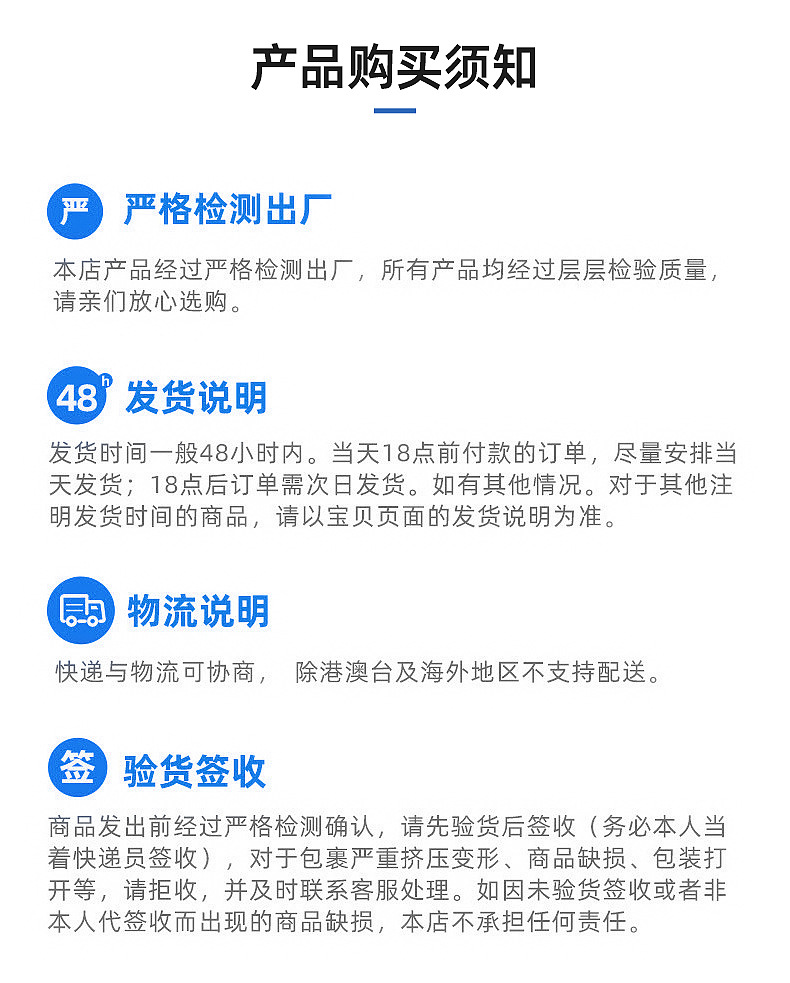 产品购买须知

严

严格检测出厂

本店产品经过严格检测出厂，所有产品均经过层层检验质量，请亲们放心选购。

48h

发货说明

发货时间一般48小时内。当天18点前付款的订单，尽量安排当天发货；18点后订单需次日发货。如有其他情况。对于其他注明发货时间的商品，请以宝贝页面的发货说明为准。

物流说明

快递与物流可协商， 除港澳台及海外地区不支持配送。

签

验货签收

商品发出前经过严格检测确认，请先验货后签收（务必本人当着快递员签收），对于包裹严重挤压变形、商品缺损、包装打开等，请拒收，并及时联系客服处理。如因未验货签收或者非本人代签收而出现的商品缺损，本店不承担任何责任。