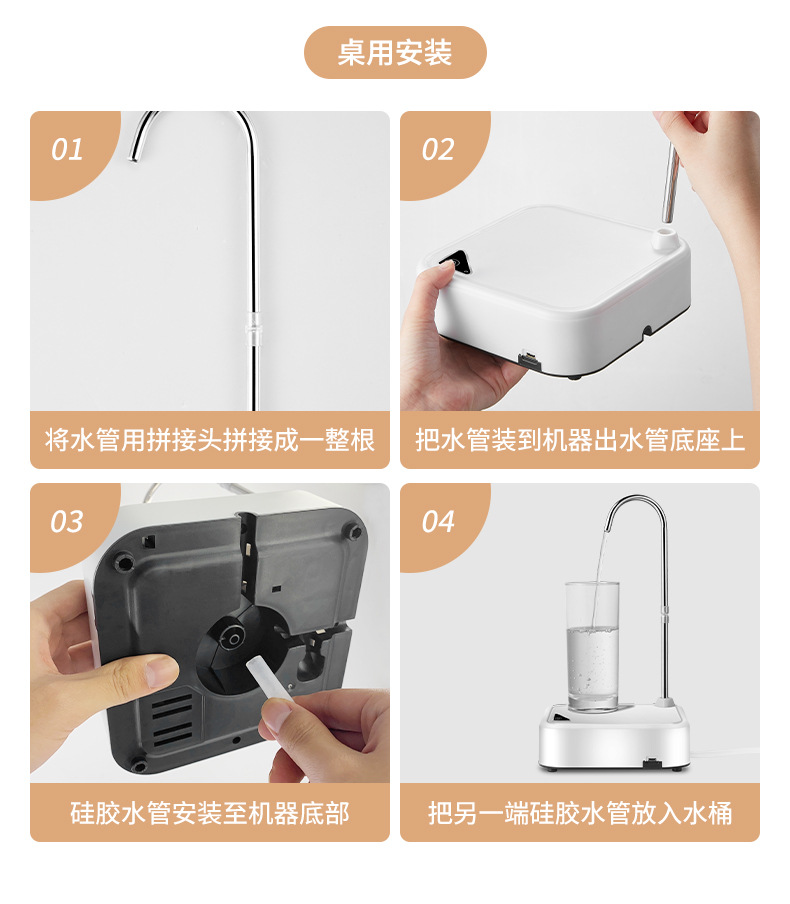 桌用安装

01

将水管用拼接头拼接成一整根

02

把水管装到机器出水管底座上

03

硅胶水管安装至机器底部

04

把另一端硅胶水管放入水桶