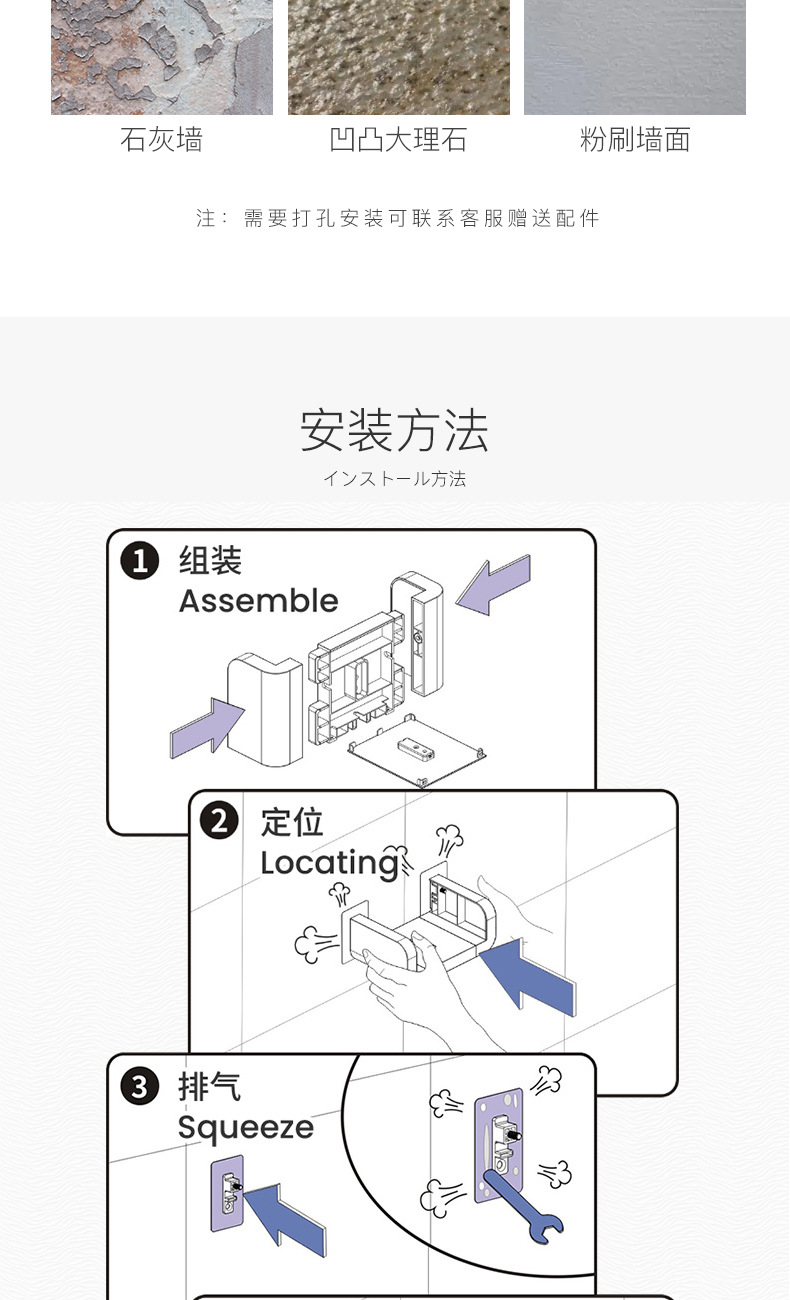 石灰墙　凹凸大理石　粉刷墙面

注：需要打孔安装可联系客服赠送配件

安装方法
インストール方法

1 组装
Assemble

2 定位
Locating

3 排气
Squeeze