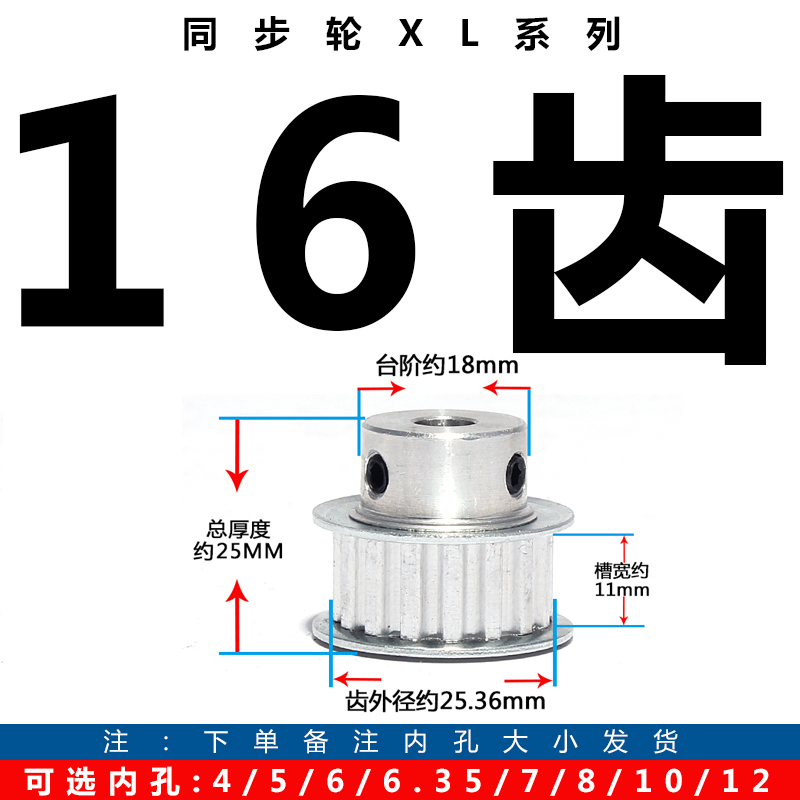 同步轮XL系列

16齿

台阶约18mm

总厚度
约25MM

槽宽约
11mm

齿外径约25.36mm

注：下单备注内孔大小发货

可选内孔：4/5/6/6.35/7/8/10/12