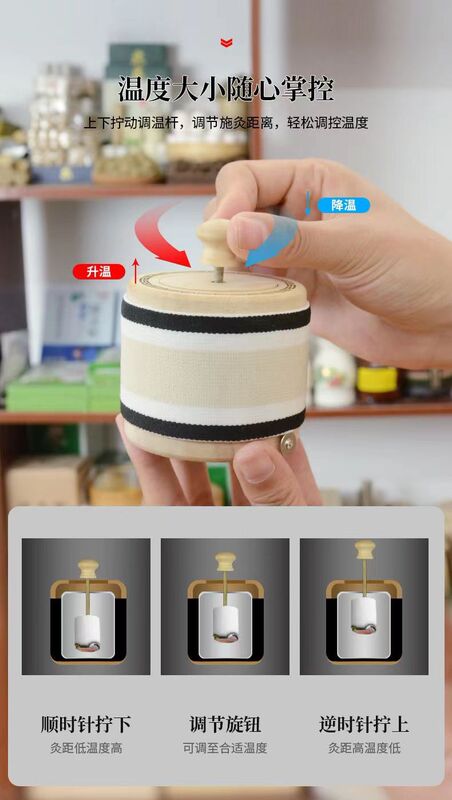 温度大小随心掌控

上下拧动调温杆，调节施灸距离，轻松调控温度

降温

升温

顺时针拧下
灸距低温度高

调节旋钮
可调至合适温度

逆时针拧上
灸距高温度低