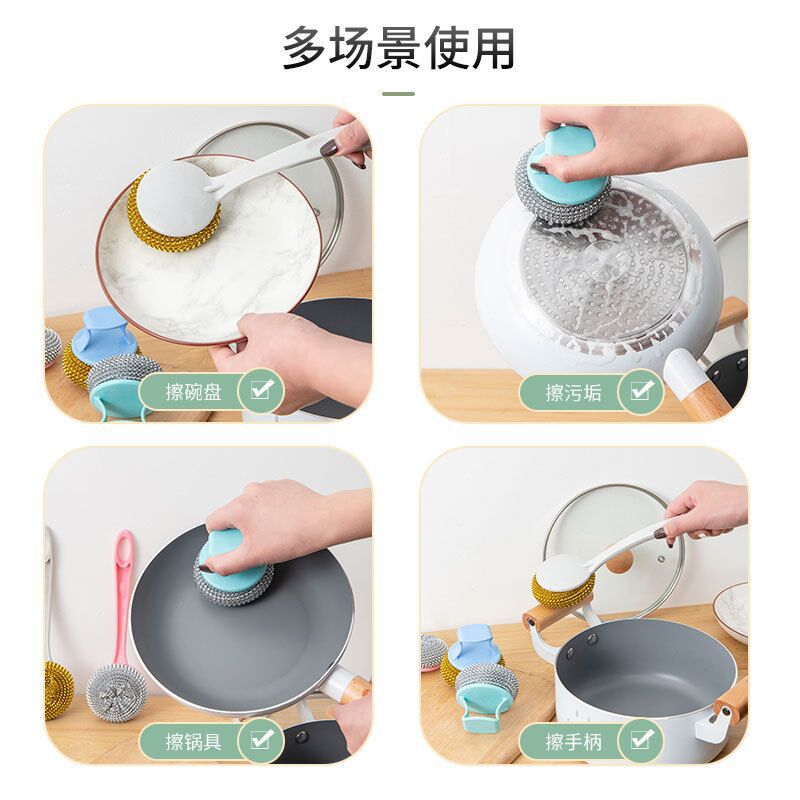 多场景使用

擦碗盘

擦污垢

擦锅具

擦手柄