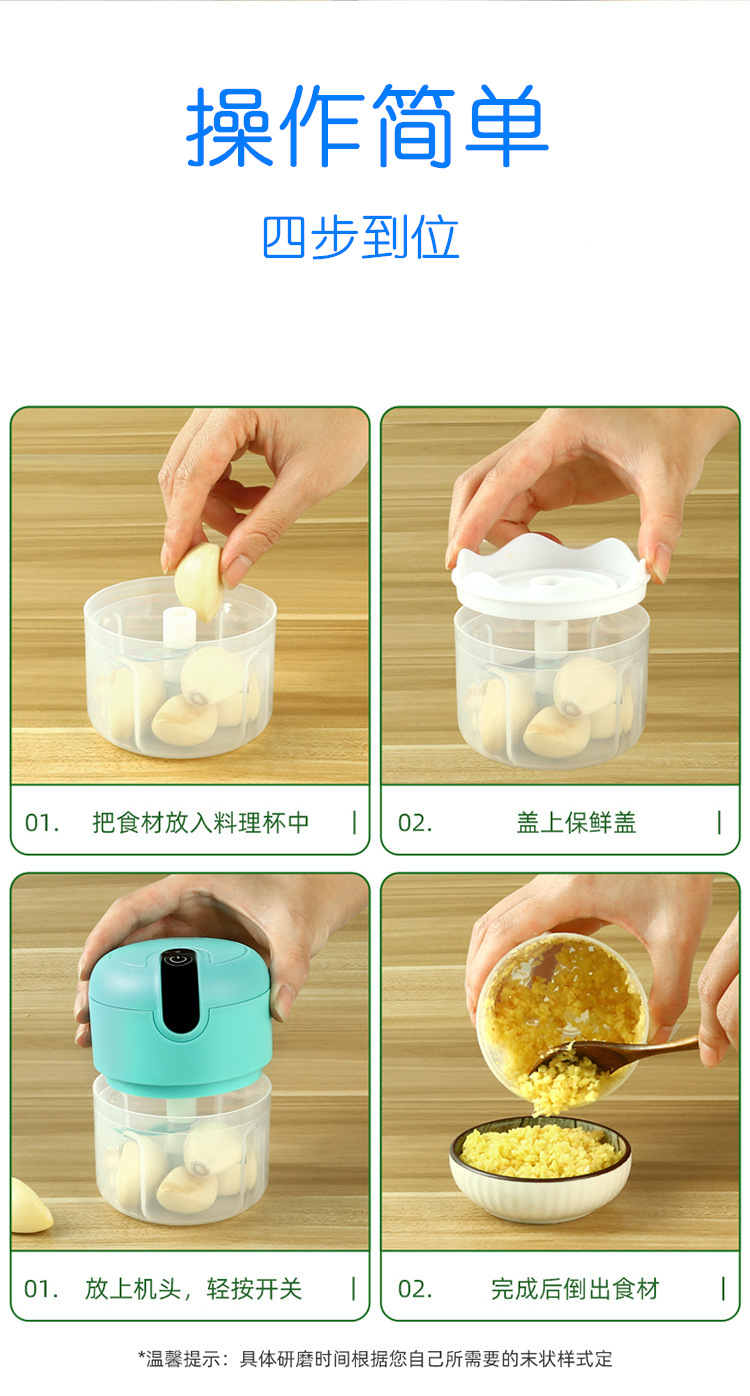 操作简单

四步到位

01. 把食材放入料理杯中 |

02. 盖上保鲜盖 |

01. 放上机头，轻按开关 |

02. 完成后倒出食材 |

*温馨提示：具体研磨时间根据您自己所需要的末状样式定