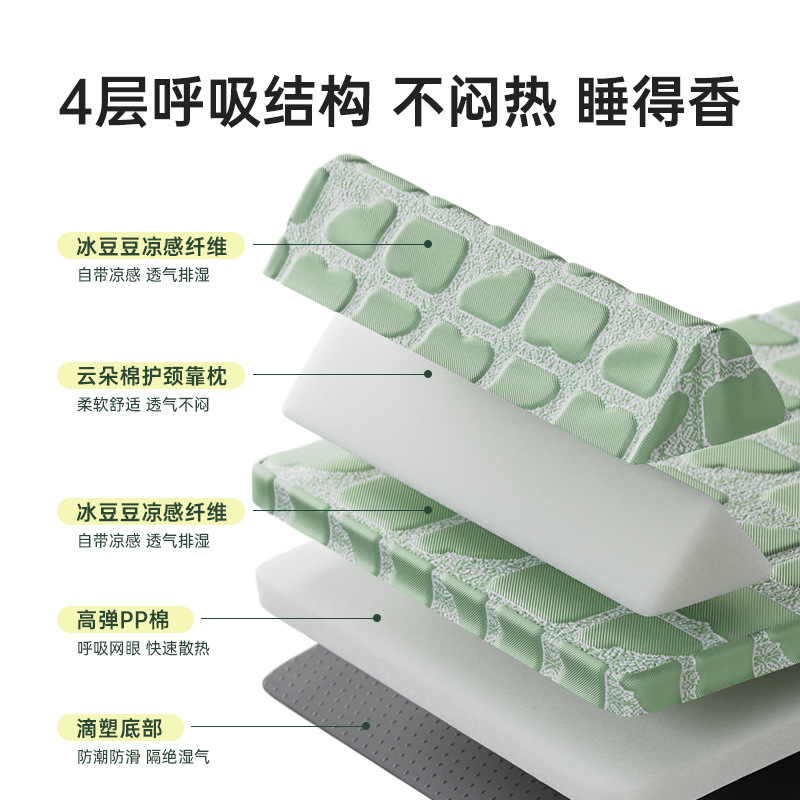 4层呼吸结构 不闷热 睡得香

冰豆豆凉感纤维
自带凉感 透气排湿

云朵棉护颈靠枕
柔软舒适 透气不闷

冰豆豆凉感纤维
自带凉感 透气排湿

高弹PP棉
呼吸网眼 快速散热

滴塑底部
防潮防滑 隔绝湿气