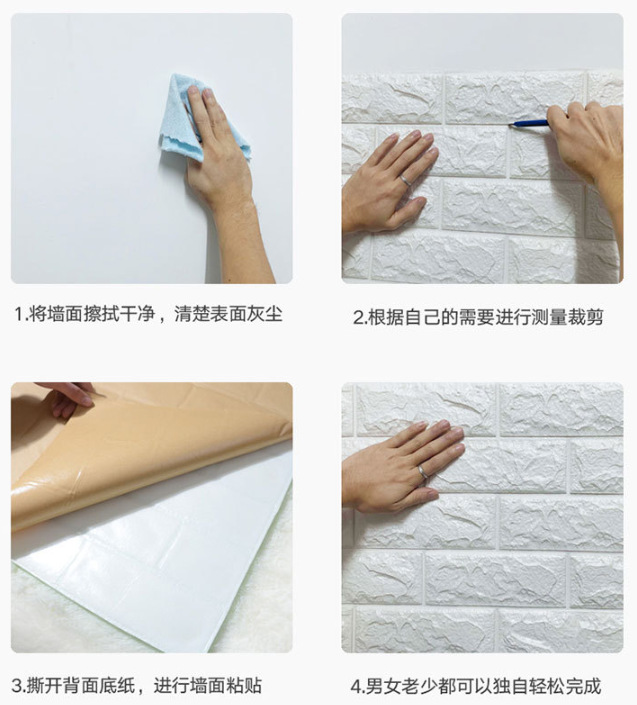 1.将墙面擦拭干净，清楚表面灰尘

2.根据自己的需要进行测量裁剪

3.撕开背面底纸，进行墙面粘贴

4.男女老少都可以独自轻松完成