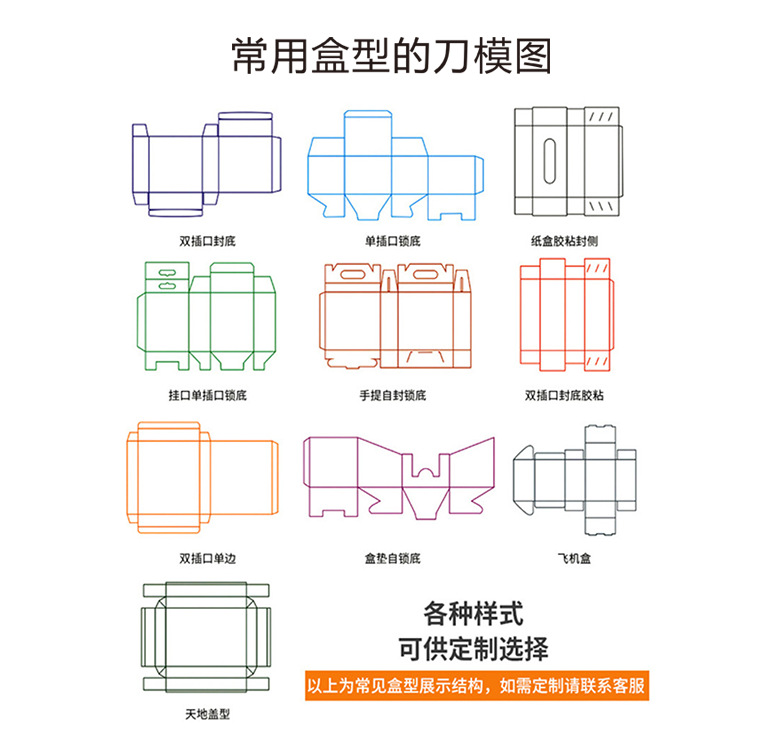 常用盒型的刀模图

双插口封底

单插口锁底

纸盒胶粘封侧

挂口单插口锁底

手提自封锁底

双插口封底胶粘

双插口单边

盒垫自锁底

飞机盒

天地盖型

各种样式
可供定制选择

以上为常见盒型展示结构，如需定制请联系客服