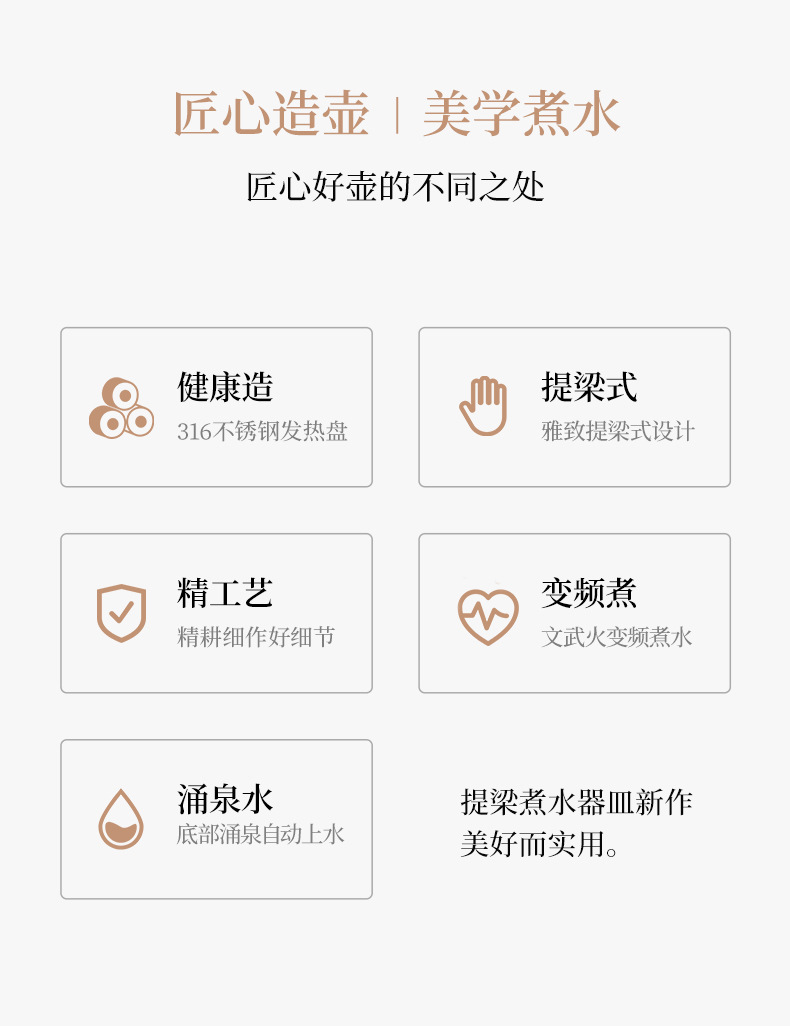 匠心造壶 | 美学煮水

匠心好壶的不同之处

健康造
316不锈钢发热盘

提梁式
雅致提梁式设计

精工艺
精耕细作好细节

变频煮
文武火变频煮水

涌泉水
底部涌泉自动上水

提梁煮水器皿新作
美好而实用。