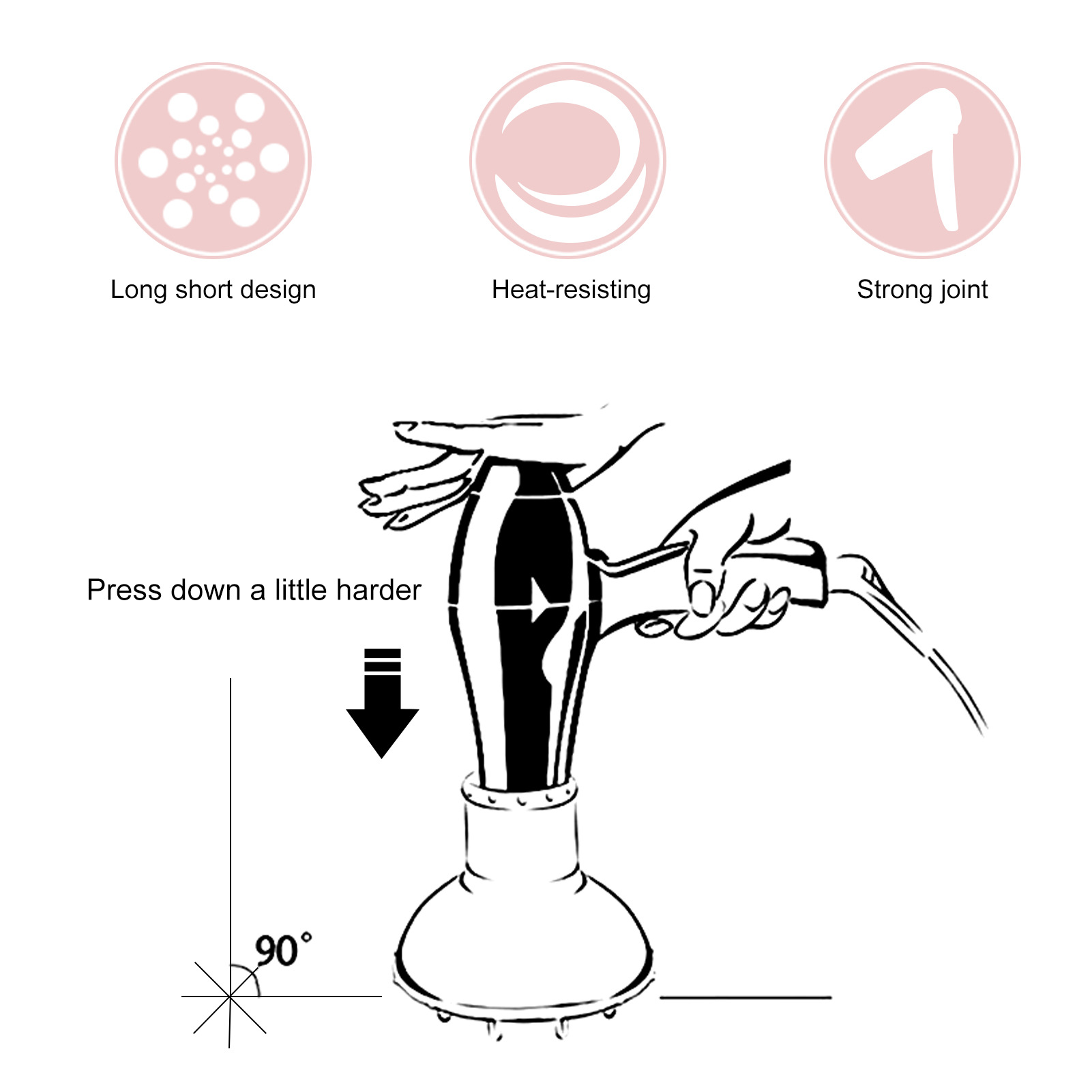 Long short design

Heat-resisting

Strong joint

Press down a little harder

90°