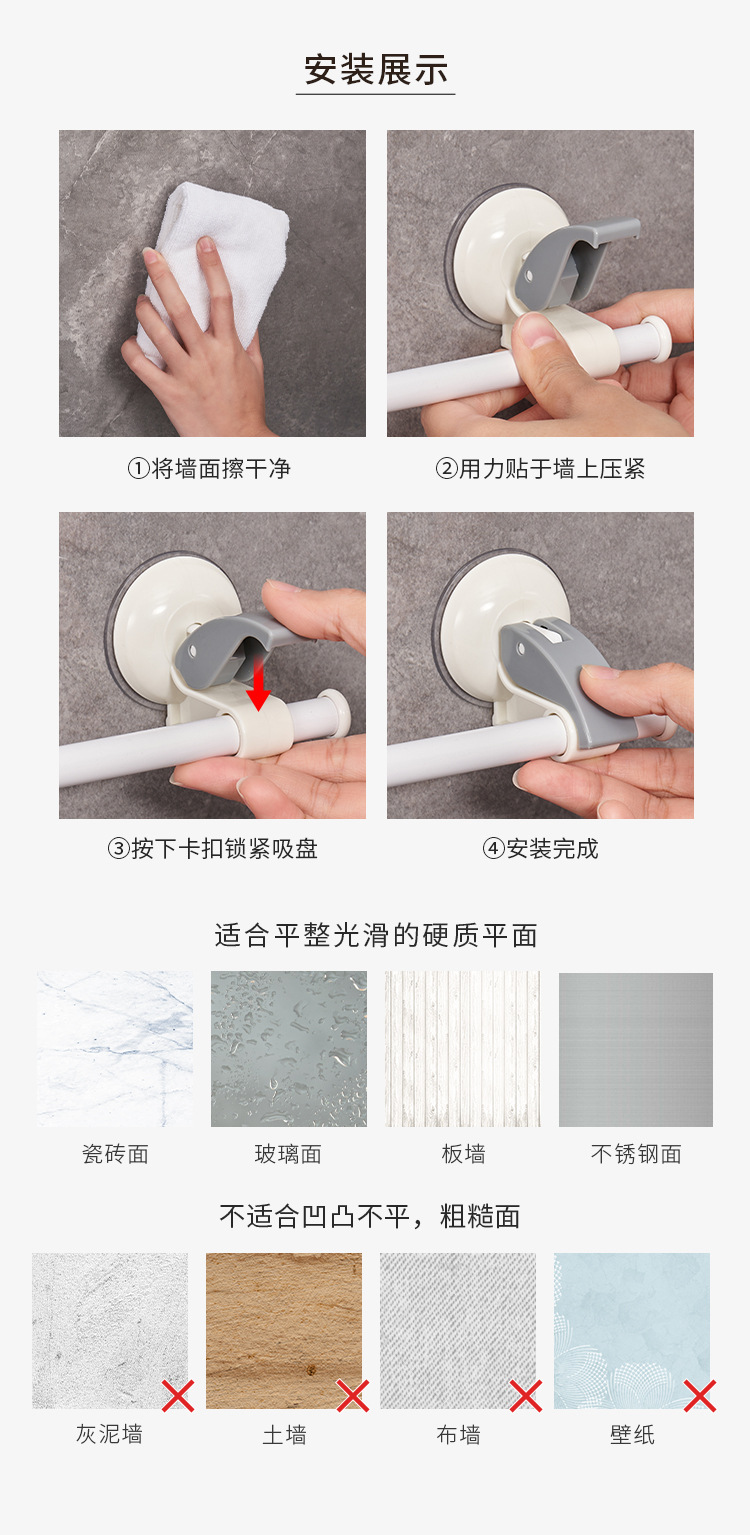 安装展示

①将墙面擦干净

②用力贴于墙上压紧

③按下卡扣锁紧吸盘

④安装完成

适合平整光滑的硬质平面

瓷砖面

玻璃面

板墙

不锈钢面

不适合凹凸不平，粗糙面

灰泥墙

土墙

布墙

壁纸