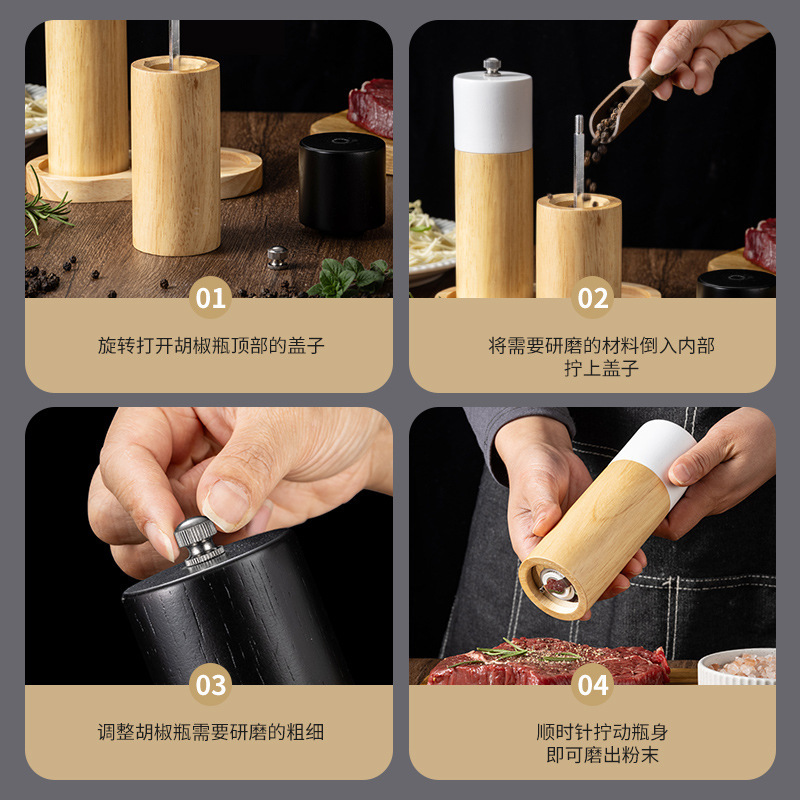 01

旋转打开胡椒瓶顶部的盖子

02

将需要研磨的材料倒入内部
拧上盖子

03

调整胡椒瓶需要研磨的粗细

04

顺时针拧动瓶身
即可磨出粉末