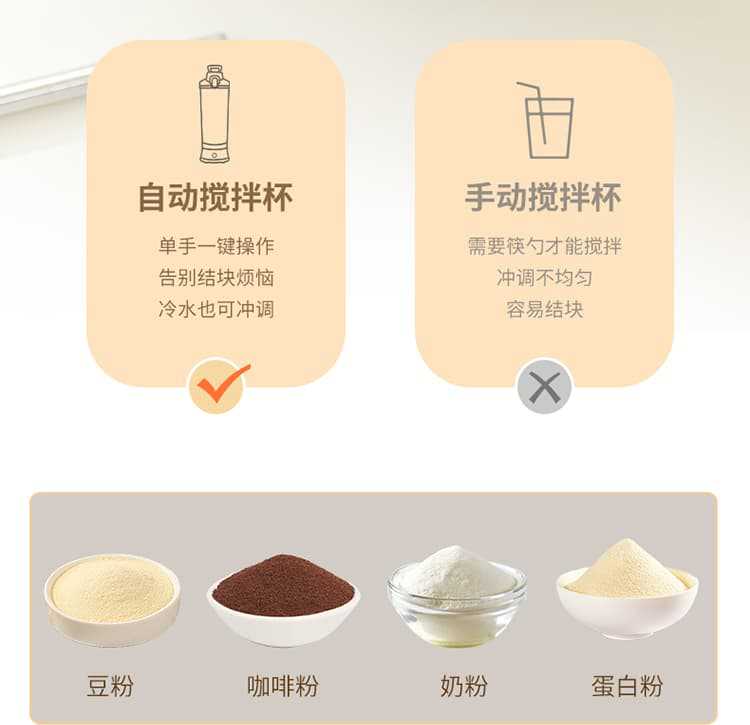 自动搅拌杯

单手一键操作
告别结块烦恼
冷水也可冲调

手动搅拌杯

需要筷勺才能搅拌
冲调不均匀
容易结块

豆粉

咖啡粉

奶粉

蛋白粉