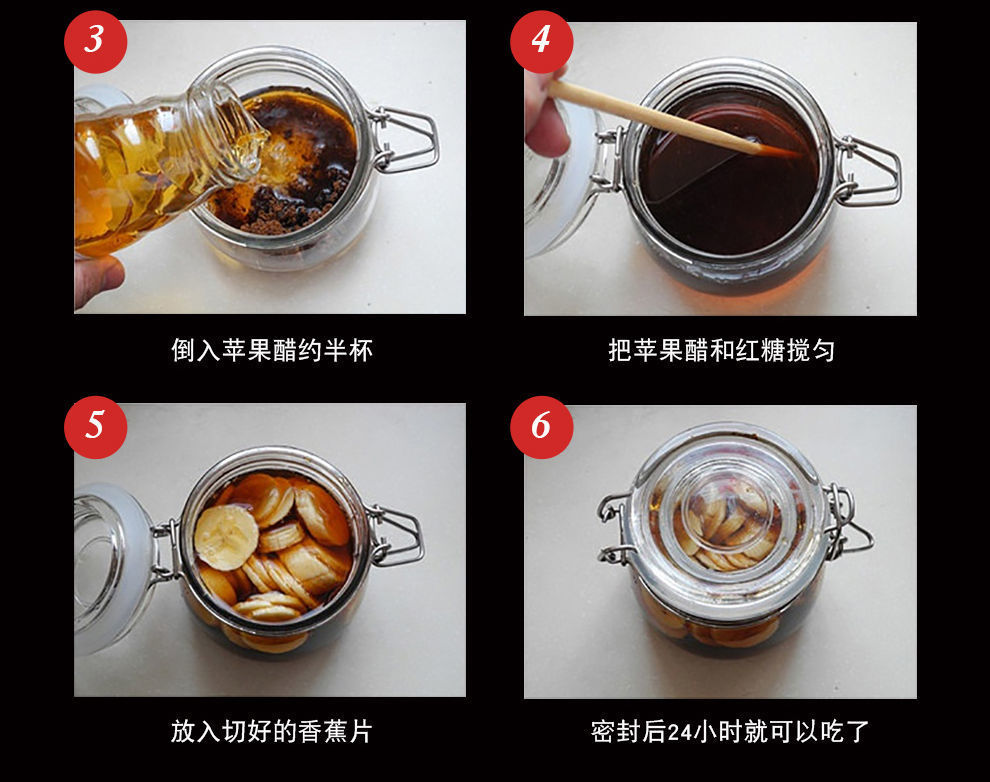 3

倒入苹果醋约半杯

4

把苹果醋和红糖搅匀

5

放入切好的香蕉片

6

密封后24小时就可以吃了