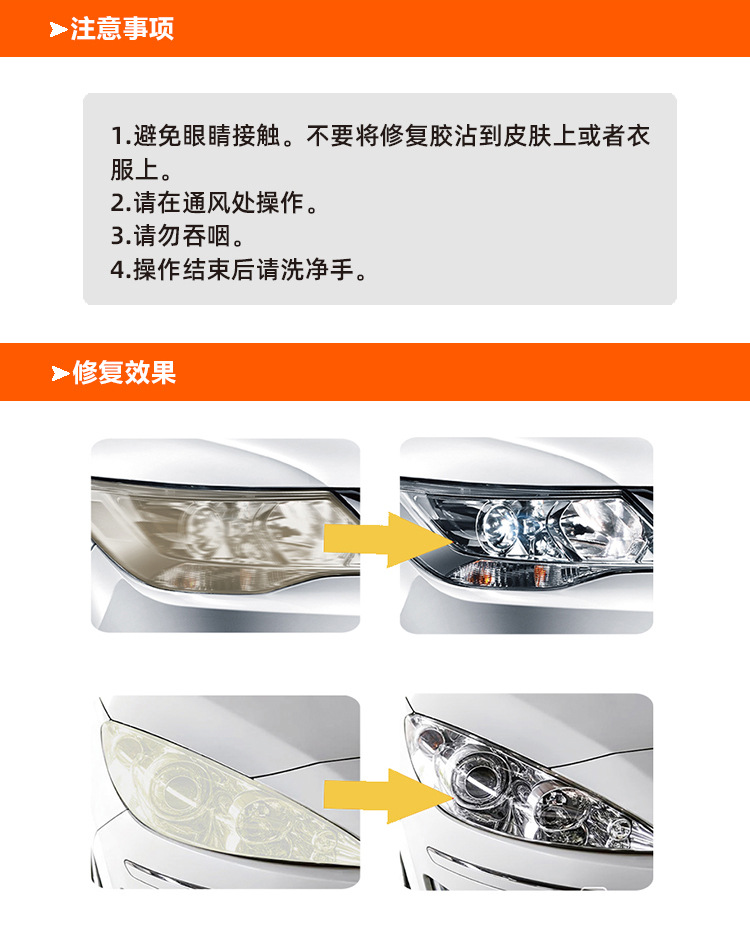 ➤注意事项

1.避免眼睛接触。不要将修复胶沾到皮肤上或者衣服上。
2.请在通风处操作。
3.请勿吞咽。
4.操作结束后请洗净手。

➤修复效果