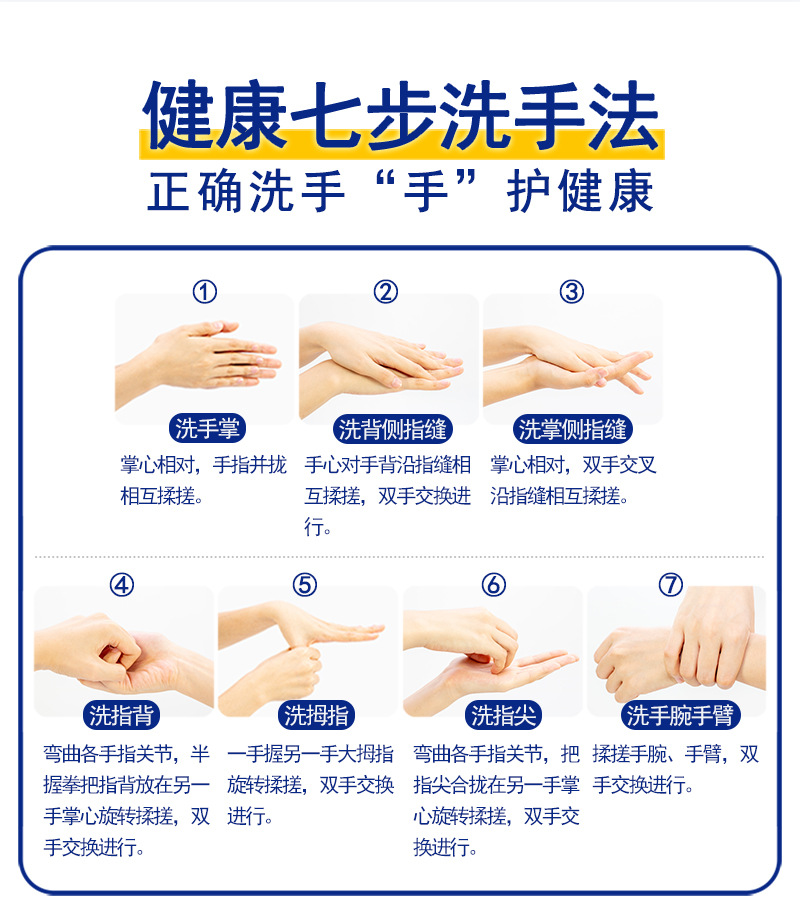 健康七步洗手法
正确洗手“手”护健康

①
洗手掌
掌心相对，手指并拢相互揉搓。

②
洗背侧指缝
手心对手背沿指缝相互揉搓，双手交换进行。

③
洗掌侧指缝
掌心相对，双手交叉沿指缝相互揉搓。

④
洗指背
弯曲各手指关节，半握拳把指背放在另一手掌心旋转揉搓，双手交换进行。

⑤
洗拇指
一手握另一手大拇指旋转揉搓，双手交换进行。

⑥
洗指尖
弯曲各手指关节，把指尖合拢在另一手掌心旋转揉搓，双手交换进行。

⑦
洗手腕手臂
揉搓手腕、手臂，双手交换进行。