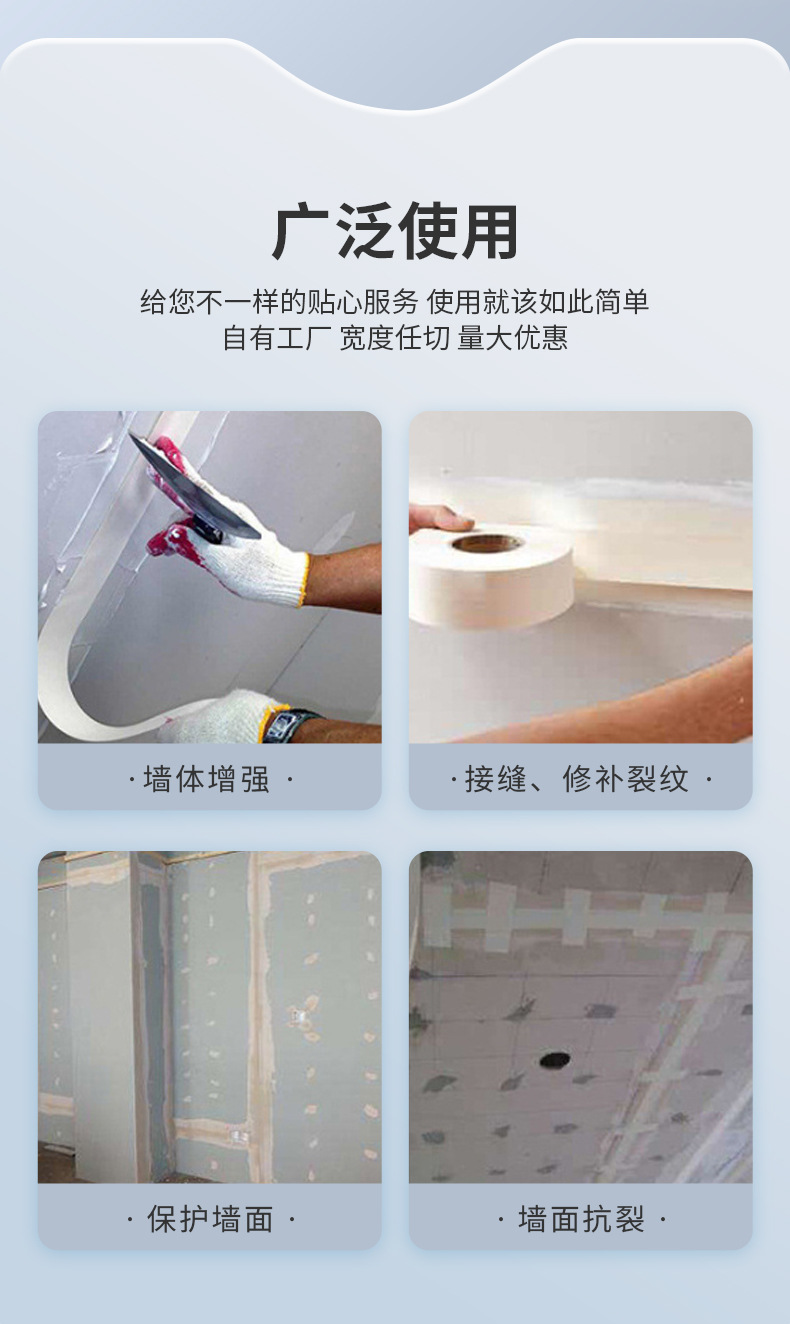 广泛使用

给您不一样的贴心服务 使用就该如此简单
自有工厂 宽度任切 量大优惠

· 墙体增强 ·

· 接缝、修补裂纹 ·

· 保护墙面 ·

· 墙面抗裂 ·