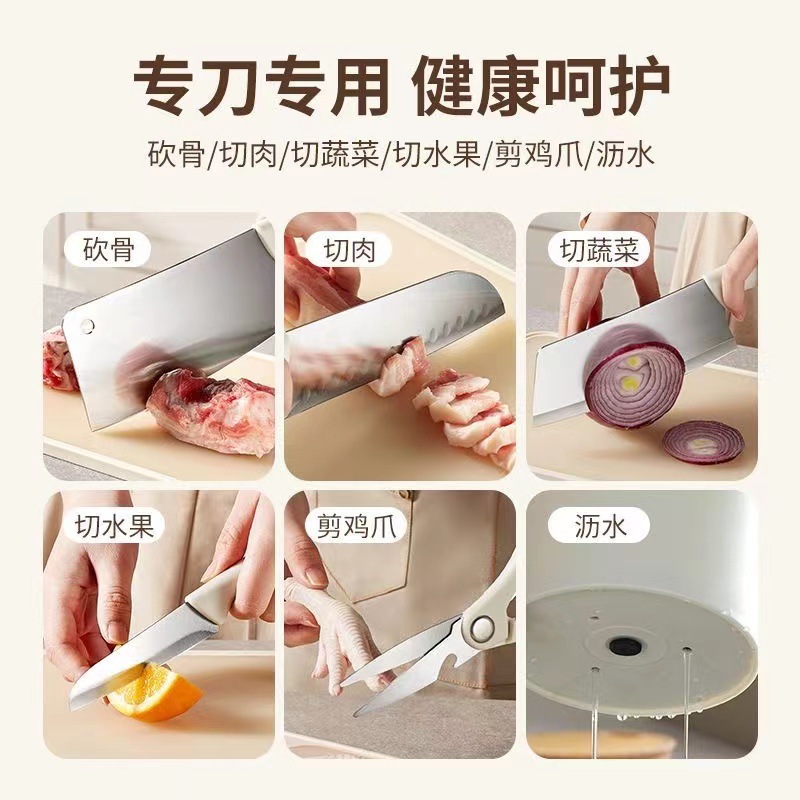 专刀专用 健康呵护

砍骨/切肉/切蔬菜/切水果/剪鸡爪/沥水

砍骨

切肉

切蔬菜

切水果

剪鸡爪

沥水