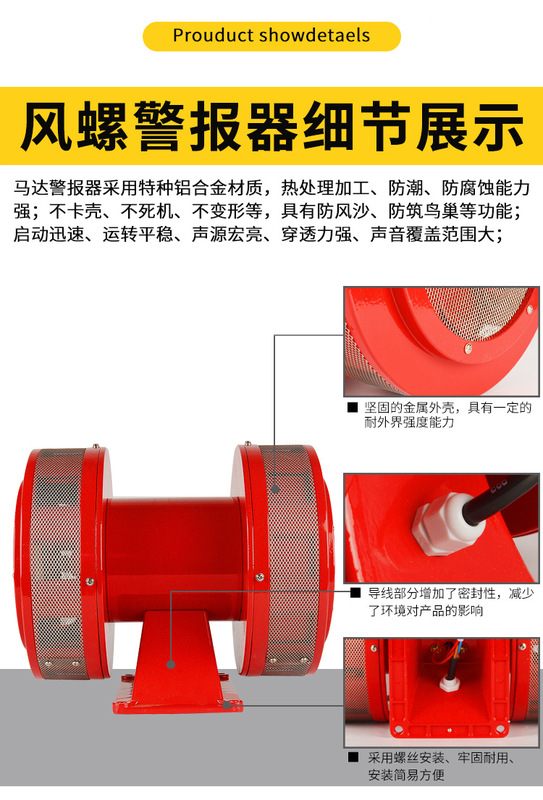 Prouduct showdetaels

风螺警报器细节展示

马达警报器采用特种铝合金材质，热处理加工、防潮、防腐蚀能力强；不卡壳、不死机、不变形等，具有防风沙、防筑鸟巢等功能；启动迅速、运转平稳、声源宏亮、穿透力强、声音覆盖范围大；

■ 坚固的金属外壳，具有一定的耐外界强度能力

■ 导线部分增加了密封性，减少了环境对产品的影响

■ 采用螺丝安装、牢固耐用、安装简易方便