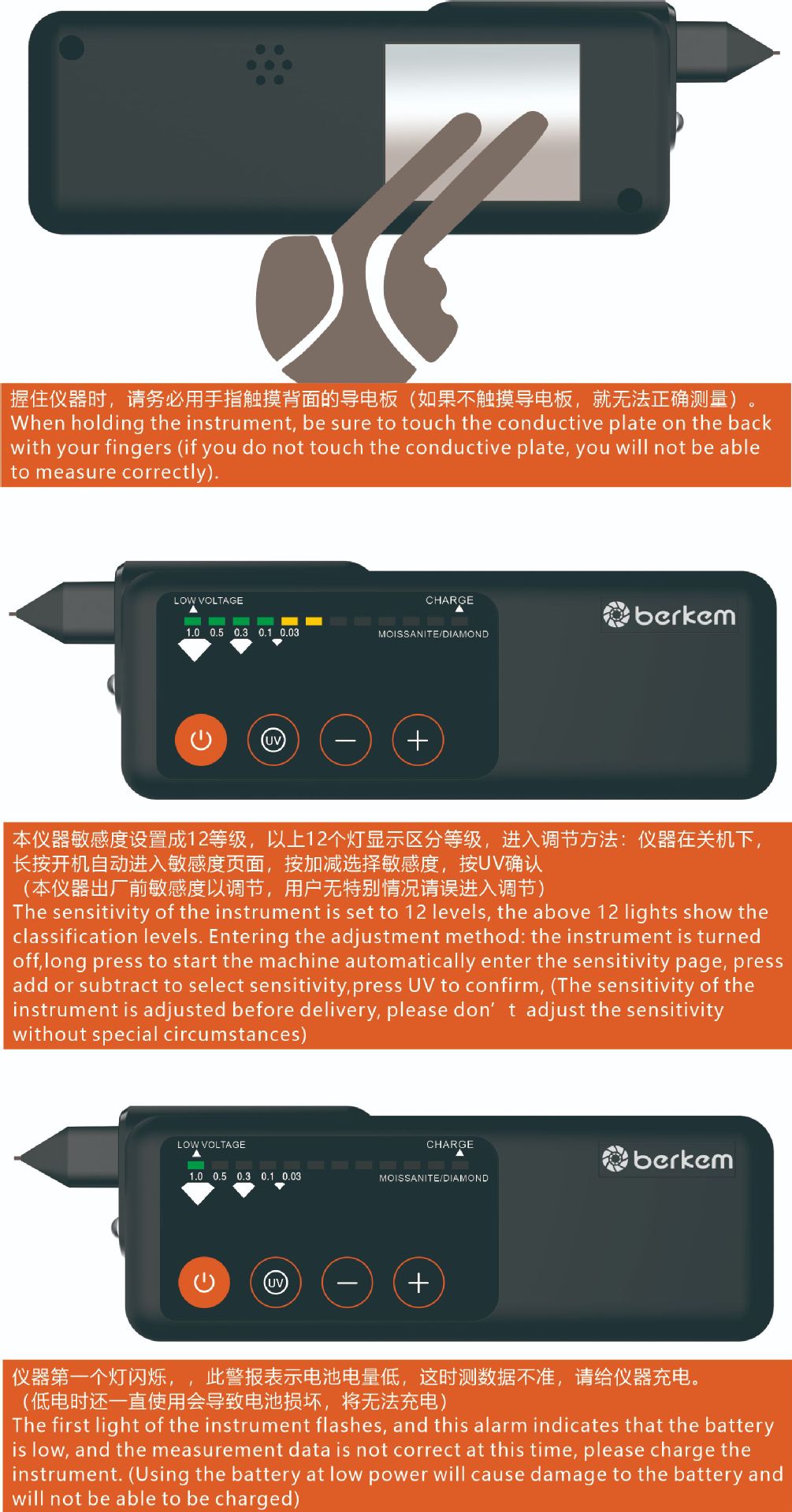 握住仪器时，请务必用手指触摸背面的导电板（如果不触摸导电板，就无法正确测量）。
When holding the instrument, be sure to touch the conductive plate on the back with your fingers (if you do not touch the conductive plate, you will not be able to measure correctly).

LOW VOLTAGE
CHARGE
1.0 0.5 0.3 0.1 0.03
MOISSANITE/DIAMOND
berkem
UV

本仪器敏感度设置成12等级，以上12个灯显示区分等级，进入调节方法：仪器在关机下，长按开机自动进入敏感度页面，按加减选择敏感度，按UV确认
（本仪器出厂前敏感度以调节，用户无特别情况请误进入调节）
The sensitivity of the instrument is set to 12 levels, the above 12 lights show the classification levels. Entering the adjustment method: the instrument is turned off,long press to start the machine automatically enter the sensitivity page, press add or subtract to select sensitivity,press UV to confirm, (The sensitivity of the instrument is adjusted before delivery, please don’t adjust the sensitivity without special circumstances)

LOW VOLTAGE
CHARGE
1.0 0.5 0.3 0.1 0.03
MOISSANITE/DIAMOND
berkem
UV

仪器第一个灯闪烁，，此警报表示电池电量低，这时测数据不准，请给仪器充电。
（低电时还一直使用会导致电池损坏，将无法充电）
The first light of the instrument flashes, and this alarm indicates that the battery is low, and the measurement data is not correct at this time, please charge the instrument. (Using the battery at low power will cause damage to the battery and will not be able to be charged)