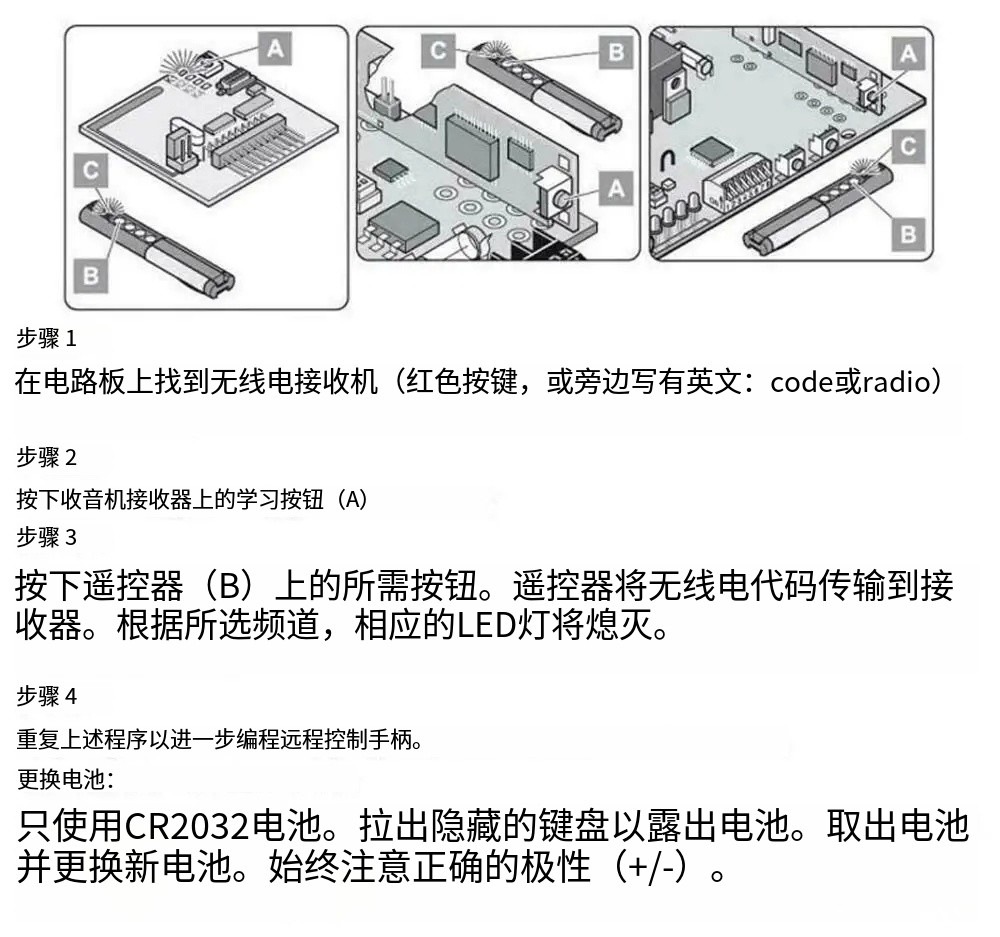 A
C
B

C
B
A

A
C
B

步骤 1

在电路板上找到无线电接收机（红色按键，或旁边写有英文：code或radio）

步骤 2

按下收音机接收器上的学习按钮（A）

步骤 3

按下遥控器（B）上的所需按钮。遥控器将无线电代码传输到接收器。根据所选频道，相应的LED灯将熄灭。

步骤 4

重复上述程序以进一步编程远程控制手柄。

更换电池：

只使用CR2032电池。拉出隐藏的键盘以露出电池。取出电池并更换新电池。始终注意正确的极性（+/-）。