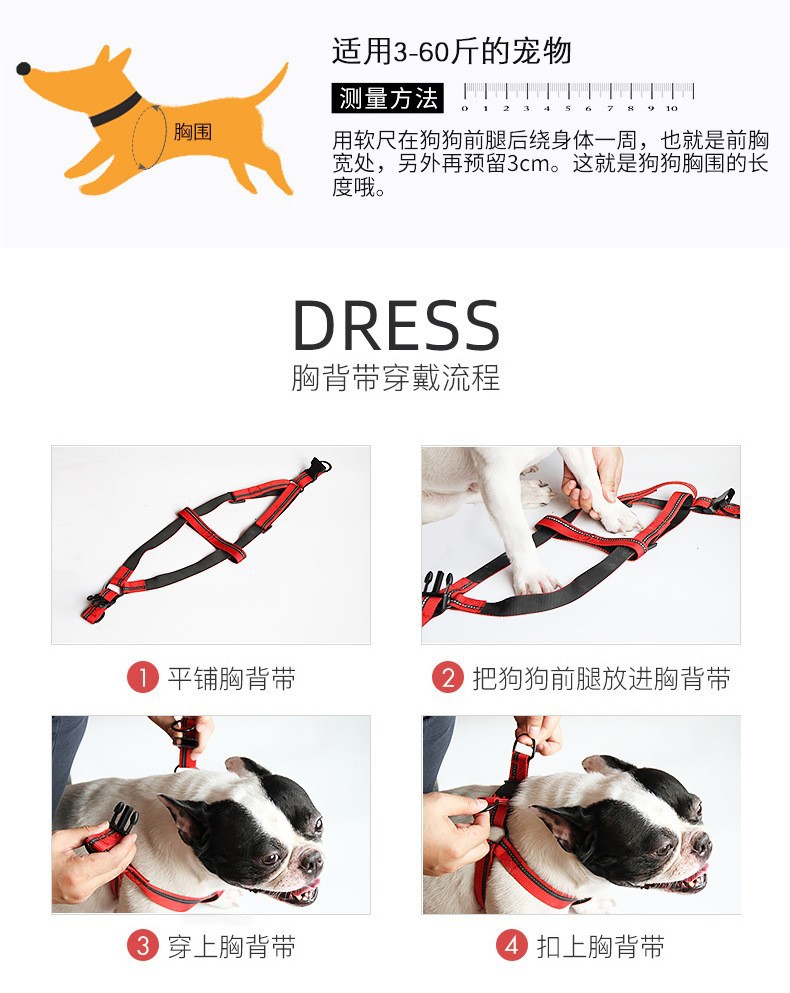 胸围

适用3-60斤的宠物

测量方法

0 1 2 3 4 5 6 7 8 9 10

用软尺在狗狗前腿后绕身体一周，也就是前胸宽处，另外再预留3cm。这就是狗狗胸围的长度哦。

DRESS

胸背带穿戴流程

1 平铺胸背带

2 把狗狗前腿放进胸背带

3 穿上胸背带

4 扣上胸背带