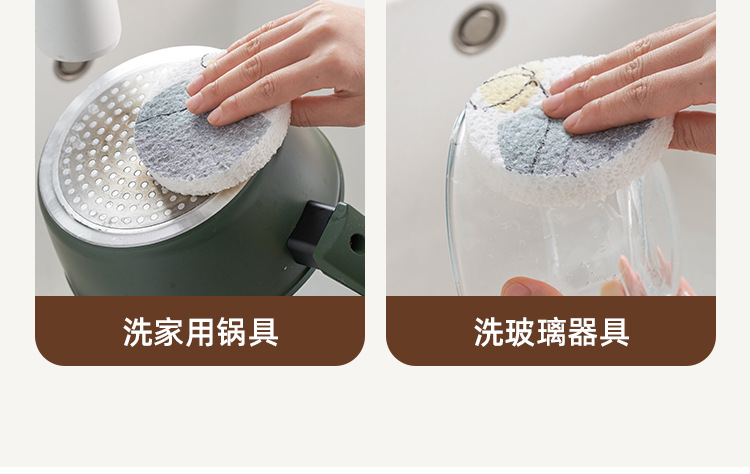 洗家用锅具

洗玻璃器具