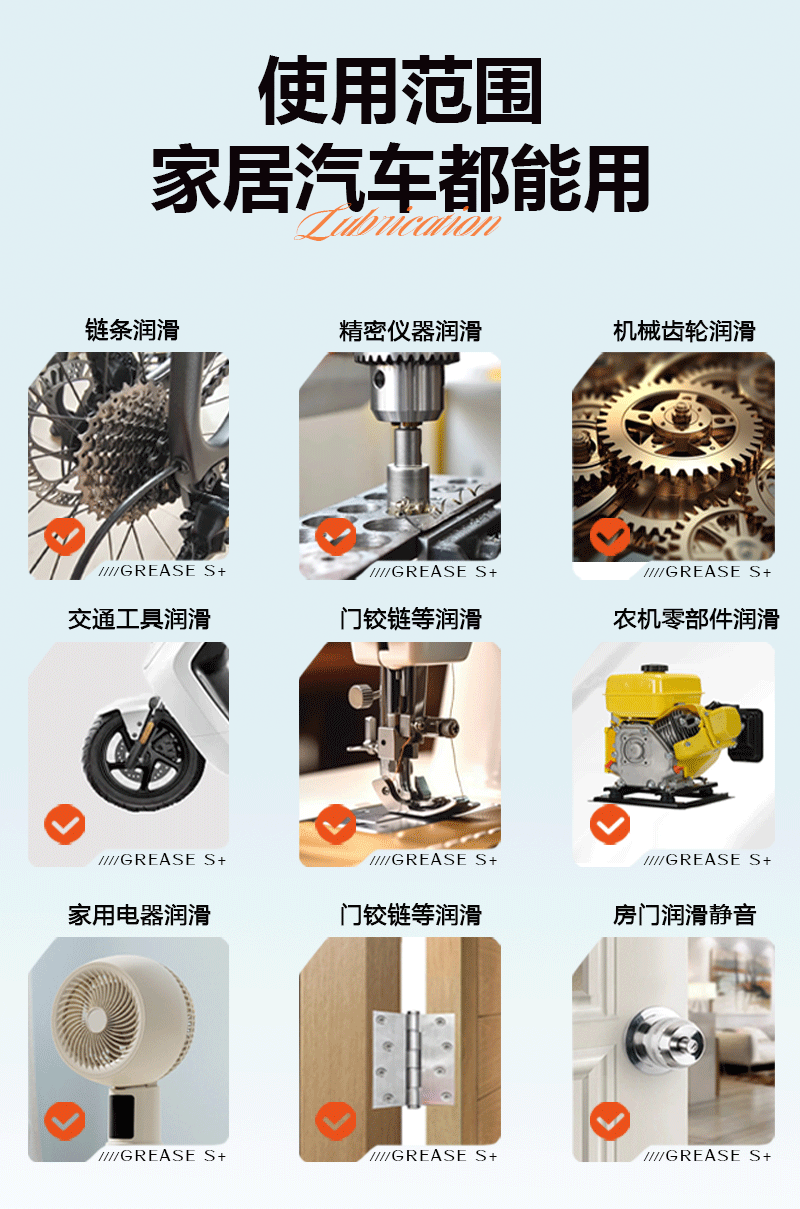 使用范围
家居汽车都能用
Lubrication

链条润滑
////GREASE S+

精密仪器润滑
////GREASE S+

机械齿轮润滑
////GREASE S+

交通工具润滑
////GREASE S+

门铰链等润滑
////GREASE S+

农机零部件润滑
////GREASE S+

家用电器润滑
////GREASE S+

门铰链等润滑
////GREASE S+

房门润滑静音
////GREASE S+