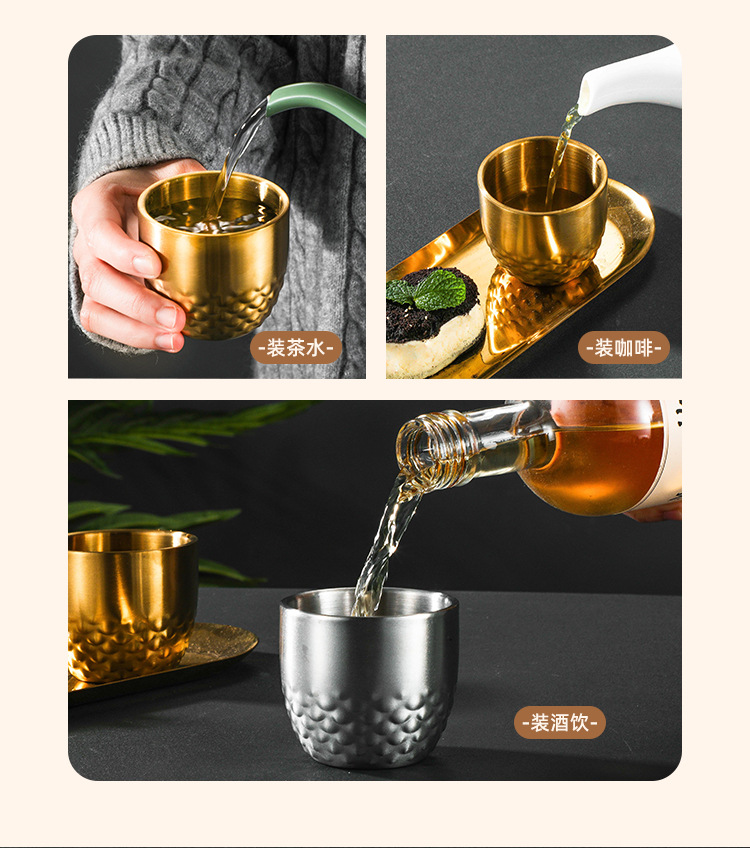 -装茶水-

-装咖啡-

-装酒饮-