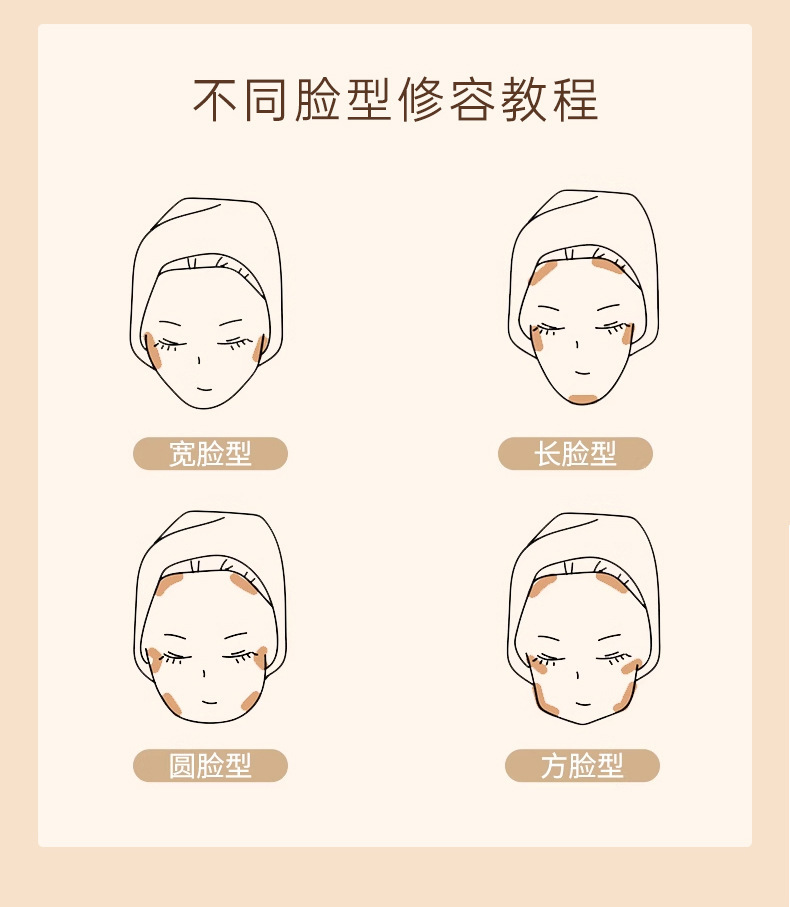 不同脸型修容教程

宽脸型

长脸型

圆脸型

方脸型