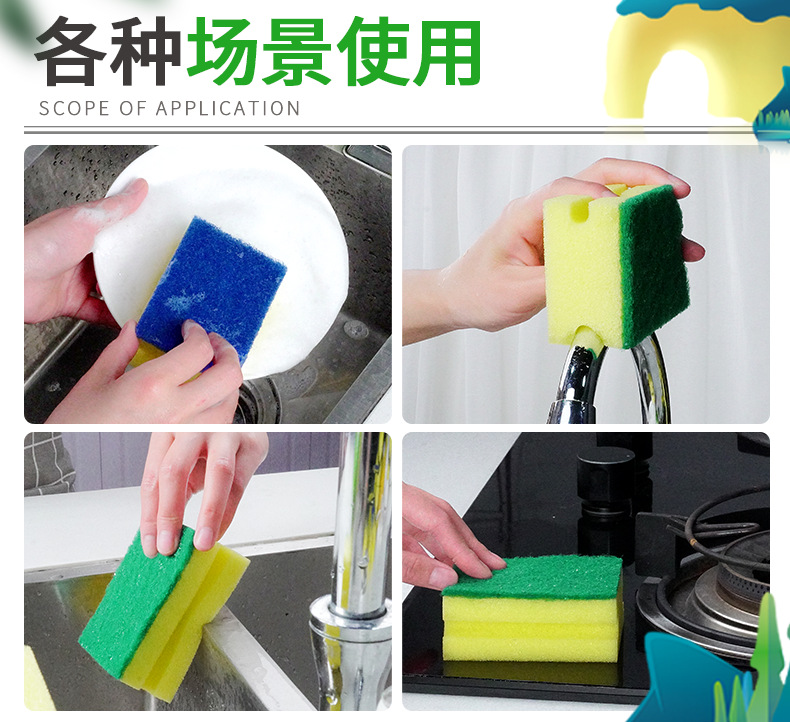 各种场景使用
SCOPE OF APPLICATION