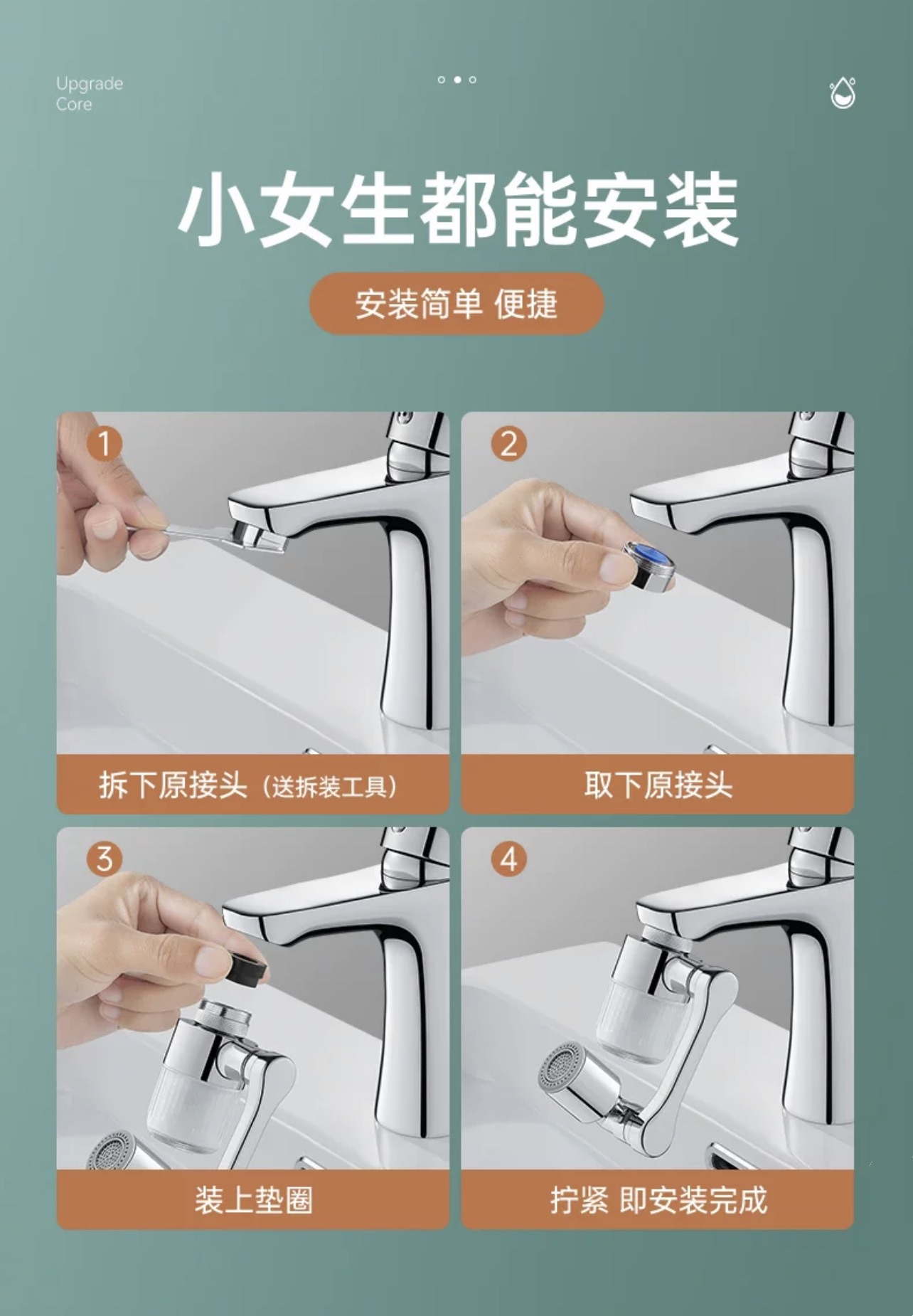 Upgrade Core

小女生都能安装

安装简单 便捷

1

拆下原接头（送拆装工具）

2

取下原接头

3

装上垫圈

4

拧紧 即安装完成